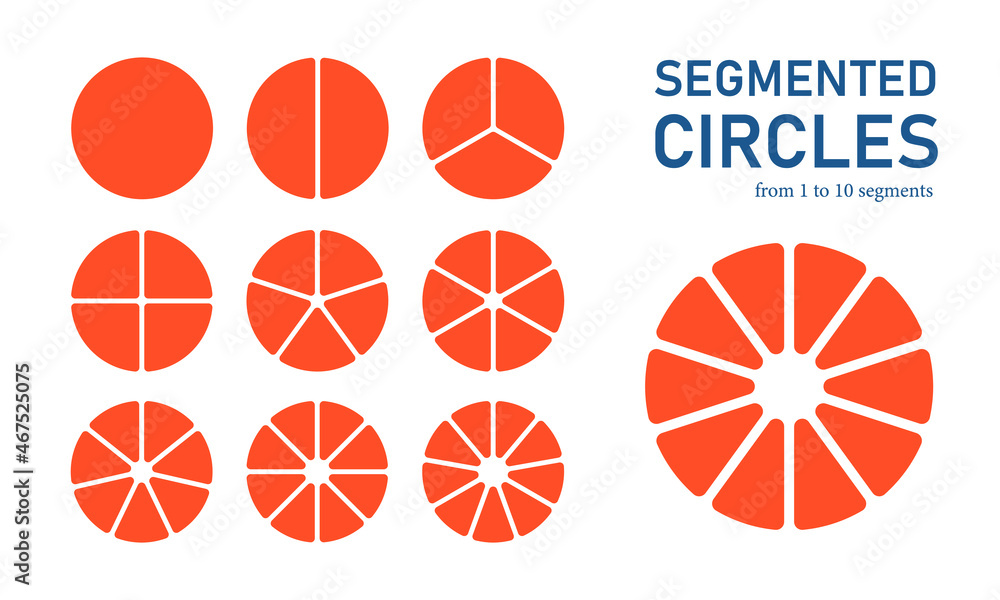 SEGMENTED CIRCLES
from 1 to 10 segments

Adobe Stock | #467525075