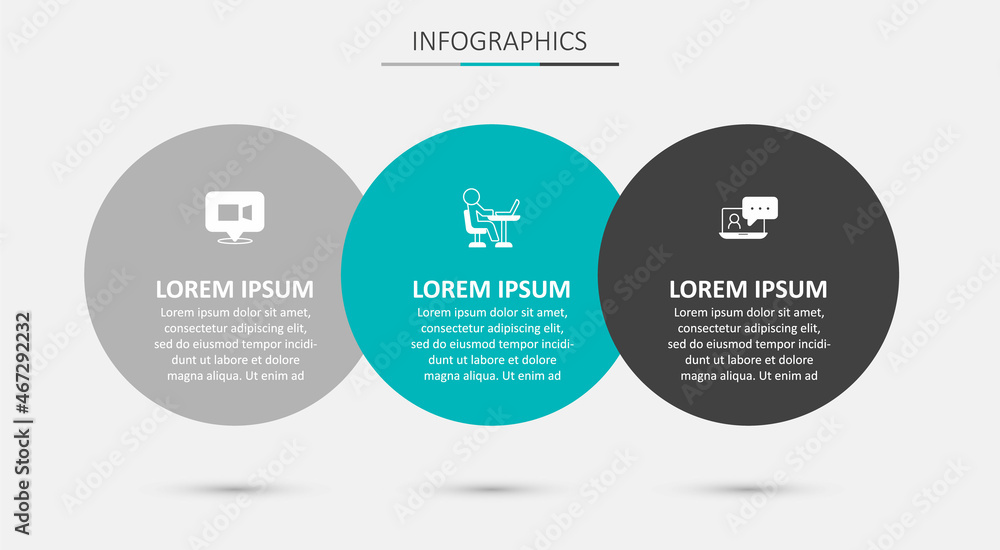 INFOGRAPHICS

LOREM IPSUM
Lorem ipsum dolor sit amet, consectetur adipiscing elit, sed do eiusmod tempor incididunt ut labore et dolore magna aliqua. Ut enim ad

LOREM IPSUM
Lorem ipsum dolor sit amet, consectetur adipiscing elit, sed do eiusmod tempor incididunt ut labore et dolore magna aliqua. Ut enim ad

LOREM IPSUM
Lorem ipsum dolor sit amet, consectetur adipiscing elit, sed do eiusmod tempor incididunt ut labore et dolore magna aliqua. Ut enim ad

Adobe Stock | #467292232