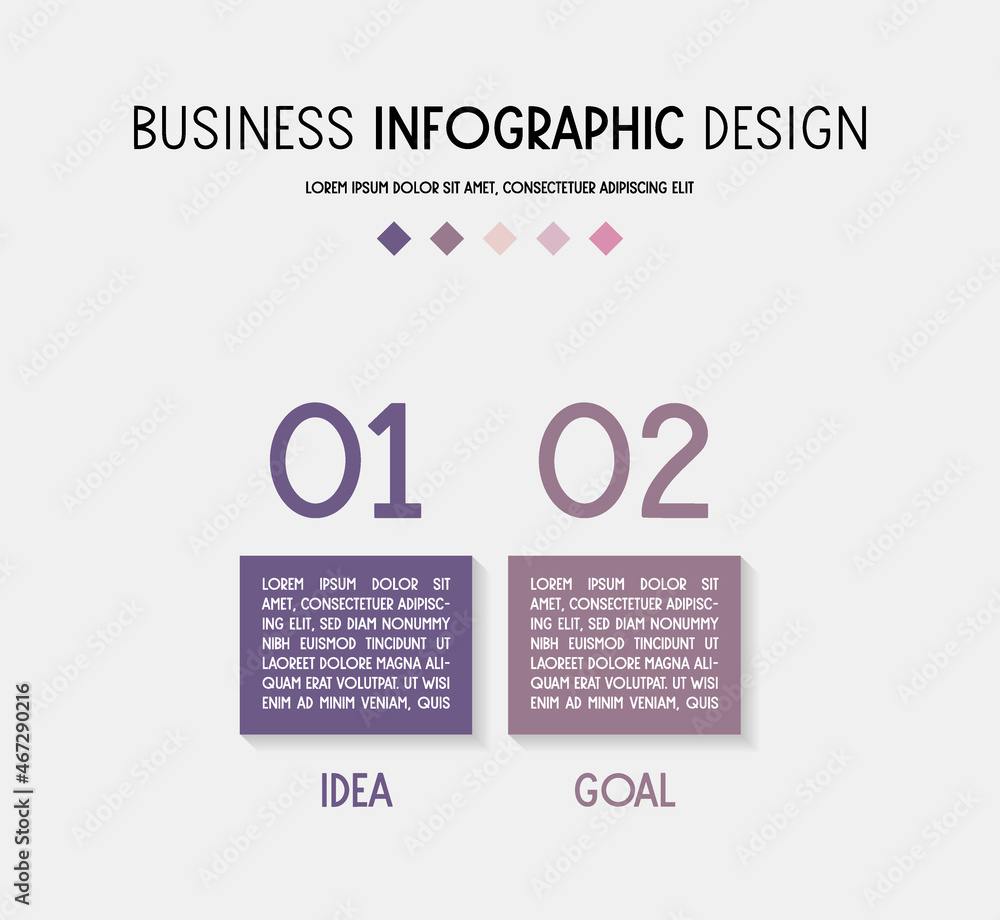 BUSINESS INFOGRAPHIC DESIGN

LOREM IPSUM DOLOR SIT AMET, CONSECTETUER ADIPISCING ELIT

01

LOREM IPSUM DOLOR SIT AMET, CONSECTETUER ADIPISCING ELIT, SED DIAM NONUMMY NIBH EUISMOD TINCIDUNT UT LAOREET DOLORE MAGNA ALIQUAM ERAT VOLUTPAT. UT WISI ENIM AD MINIM VENIAM, QUIS

IDEA

02

LOREM IPSUM DOLOR SIT AMET, CONSECTETUER ADIPISCING ELIT, SED DIAM NONUMMY NIBH EUISMOD TINCIDUNT UT LAOREET DOLORE MAGNA ALIQUAM ERAT VOLUTPAT. UT WISI ENIM AD MINIM VENIAM, QUIS

GOAL

Adobe Stock | #467290216