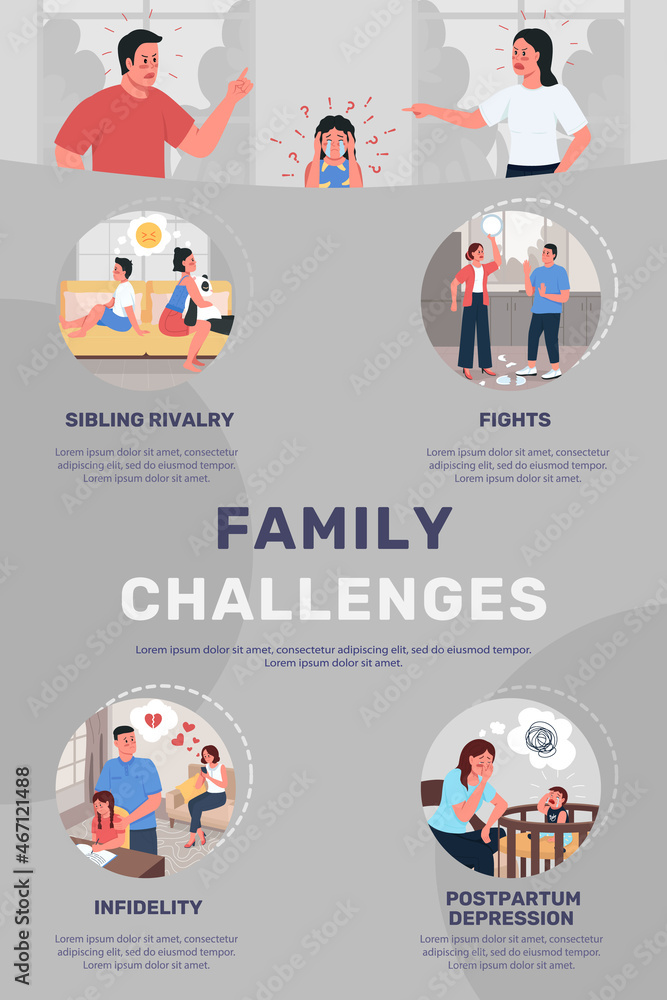 SIBLING RIVALRY

Lorem ipsum dolor sit amet, consectetur adipiscing elit, sed do eiusmod tempor. Lorem ipsum dolor sit amet.

FIGHTS

Lorem ipsum dolor sit amet, consectetur adipiscing elit, sed do eiusmod tempor. Lorem ipsum dolor sit amet.

FAMILY CHALLENGES

Lorem ipsum dolor sit amet, consectetur adipiscing elit, sed do eiusmod tempor. Lorem ipsum dolor sit amet.

INFIDELITY

Lorem ipsum dolor sit amet, consectetur adipiscing elit, sed do eiusmod tempor. Lorem ipsum dolor sit amet.

POSTPARTUM DEPRESSION

Lorem ipsum dolor sit amet, consectetur adipiscing elit, sed do eiusmod tempor. Lorem ipsum dolor sit amet.

Adobe Stock | #467121488