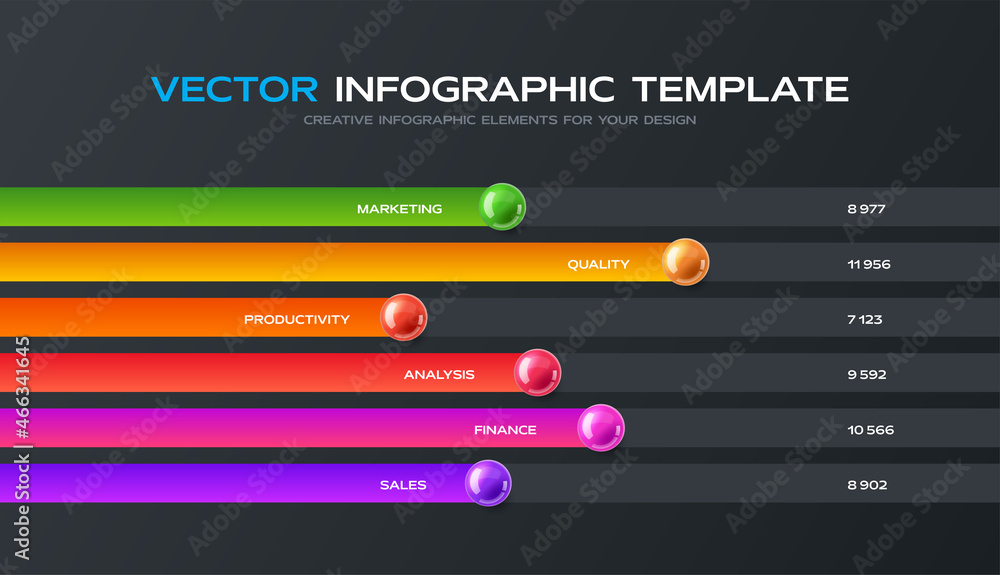 VECTOR INFOGRAPHIC TEMPLATE

CREATIVE INFOGRAPHIC ELEMENTS FOR YOUR DESIGN

MARKETING 8 977

QUALITY 11 956

PRODUCTIVITY 7 123

ANALYSIS 9 592

FINANCE 10 566

SALES 8 902

Adobe Stock | #466341645