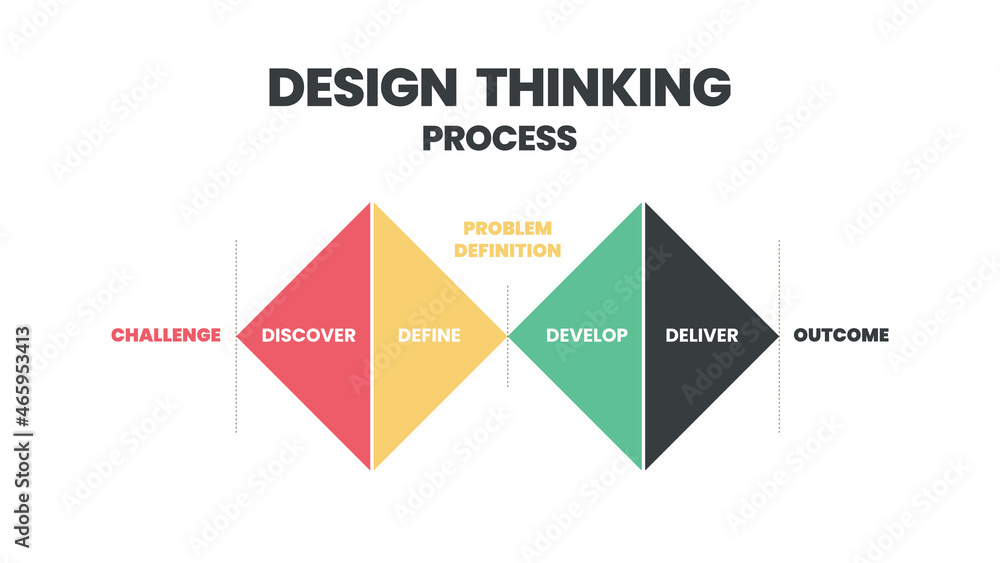 DESIGN THINKING
PROCESS

PROBLEM DEFINITION

CHALLENGE DISCOVER DEFINE DEVELOP DELIVER OUTCOME

Adobe Stock | #465953413