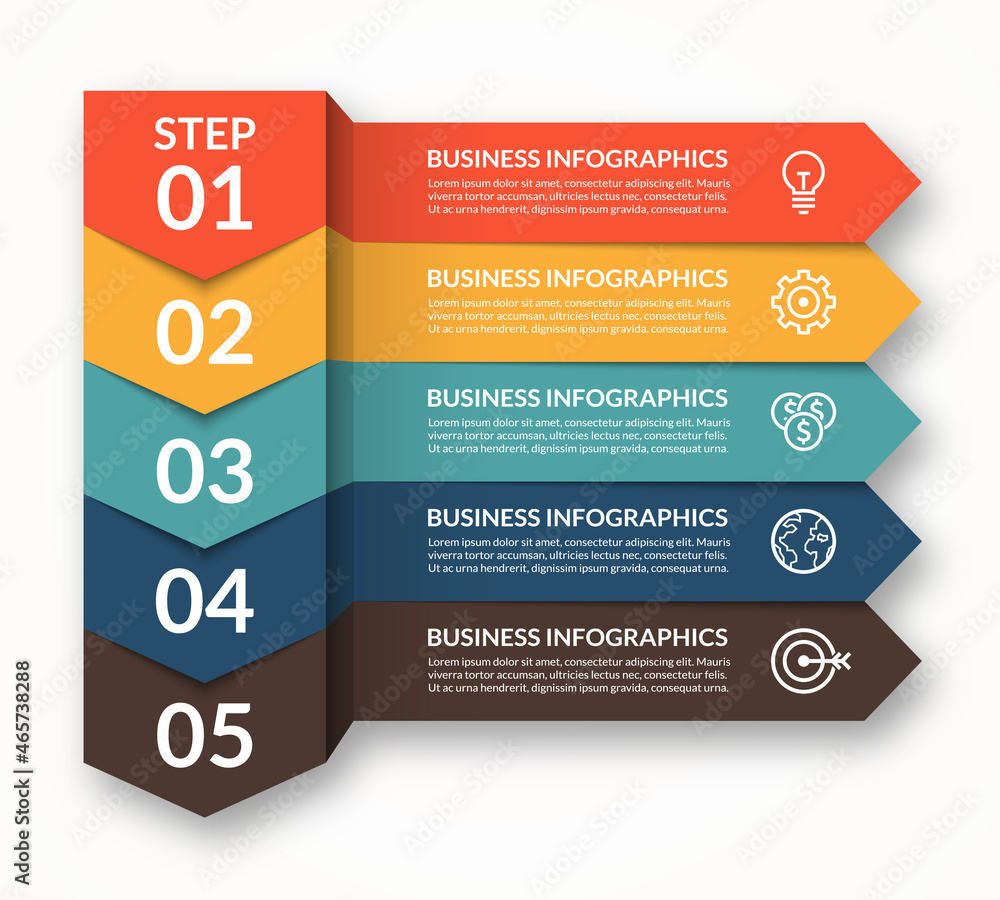 STEP
01

BUSINESS INFOGRAPHICS
Lorem ipsum dolor sit amet, consectetur adipiscing elit. Mauris viverra tortor accumsan, ultricies lectus nec, consectetur felis. Ut ac urna hendrerit, dignissim ipsum gravida, consequat urna.

02

BUSINESS INFOGRAPHICS
Lorem ipsum dolor sit amet, consectetur adipiscing elit. Mauris viverra tortor accumsan, ultricies lectus nec, consectetur felis. Ut ac urna hendrerit, dignissim ipsum gravida, consequat urna.

03

BUSINESS INFOGRAPHICS
Lorem ipsum dolor sit amet, consectetur adipiscing elit. Mauris viverra tortor accumsan, ultricies lectus nec, consectetur felis. Ut ac urna hendrerit, dignissim ipsum gravida, consequat urna.

04

BUSINESS INFOGRAPHICS
Lorem ipsum dolor sit amet, consectetur adipiscing elit. Mauris viverra tortor accumsan, ultricies lectus nec, consectetur felis. Ut ac urna hendrerit, dignissim ipsum gravida, consequat urna.

05

BUSINESS INFOGRAPHICS
Lorem ipsum dolor sit amet, consectetur adipiscing elit. Mauris viverra tortor accumsan, ultricies lectus nec, consectetur felis. Ut ac urna hendrerit, dignissim ipsum gravida, consequat urna.

Adobe Stock | #465738288