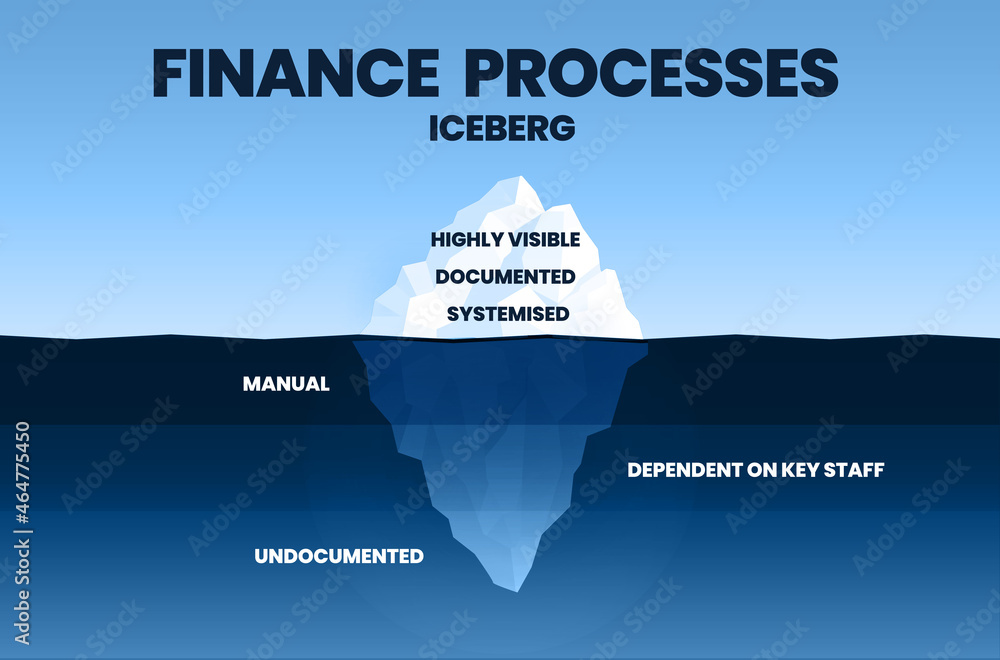 FINANCE PROCESSES
ICEBERG

HIGHLY VISIBLE
DOCUMENTED
SYSTEMISED

MANUAL

DEPENDENT ON KEY STAFF

UNDOCUMENTED

Adobe Stock | #464775450