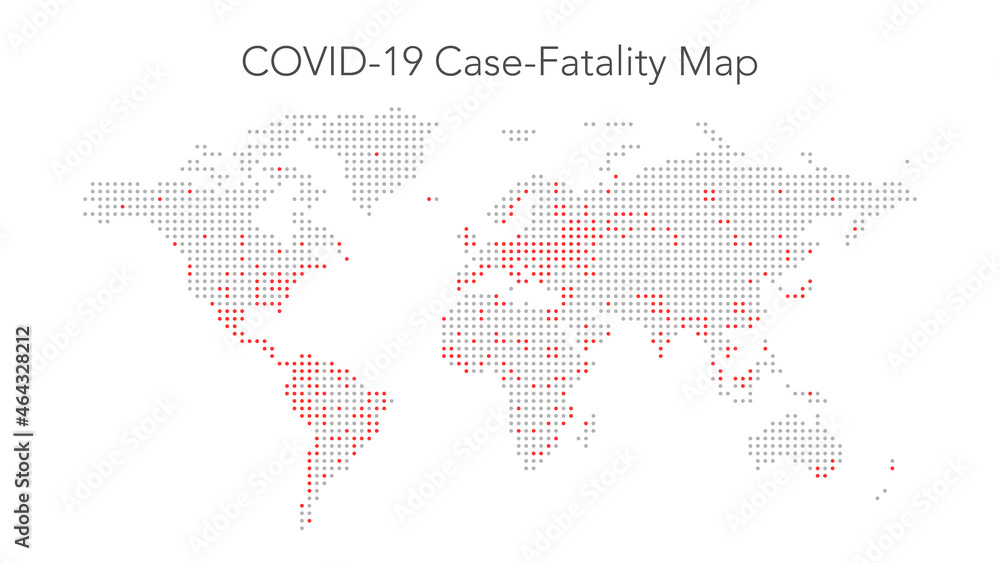 COVID-19 Case-Fatality Map

Adobe Stock | #464328212