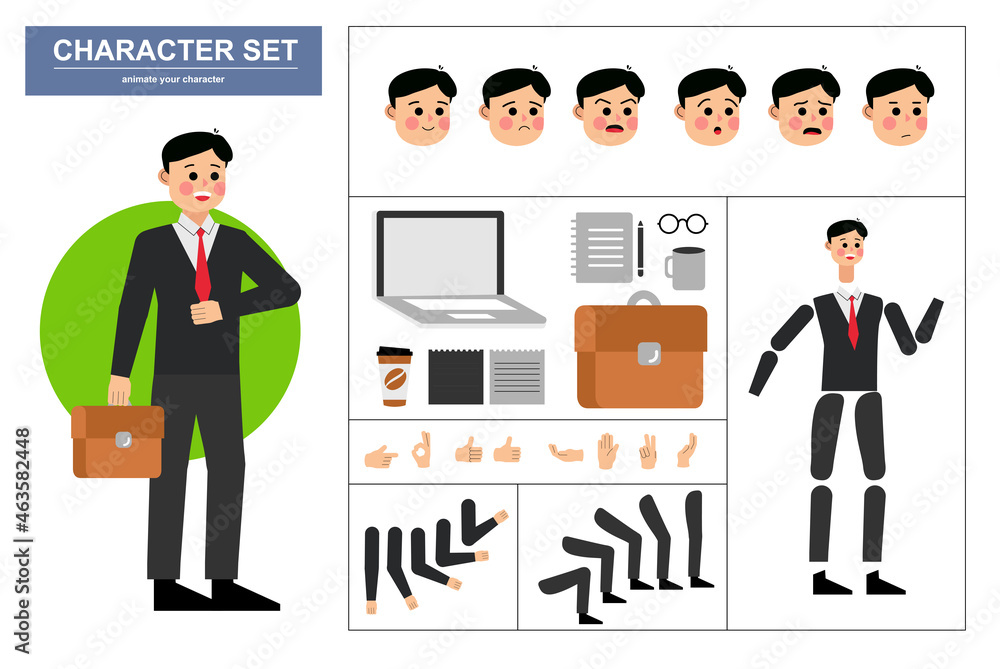 CHARACTER SET
animate your character

Adobe Stock | #463582448