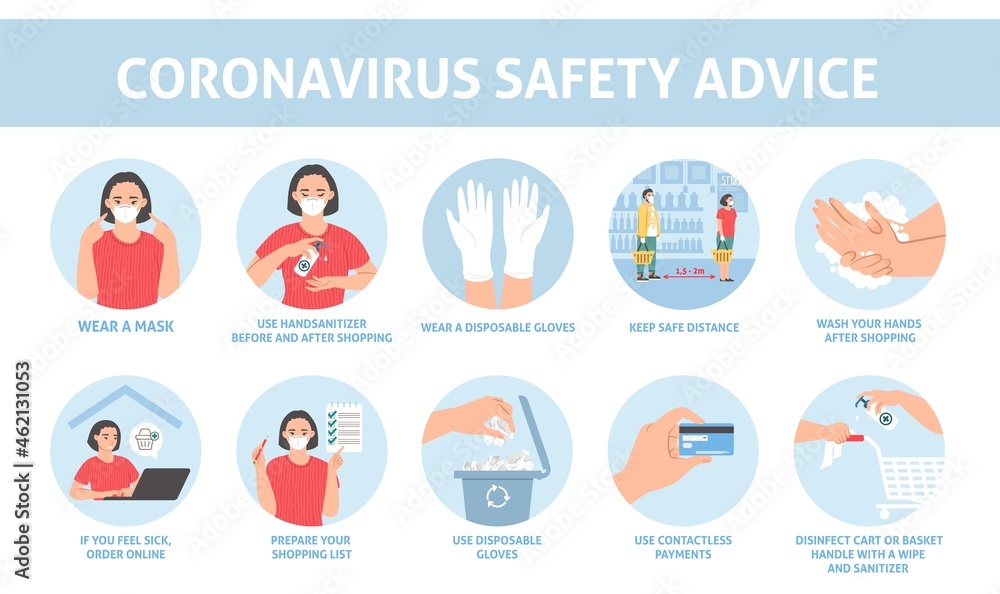 CORONAVIRUS SAFETY ADVICE

WEAR A MASK

USE HANDSANITIZER BEFORE AND AFTER SHOPPING

WEAR A DISPOSABLE GLOVES

1,5 - 2m

KEEP SAFE DISTANCE

WASH YOUR HANDS AFTER SHOPPING

IF YOU FEEL SICK, ORDER ONLINE

PREPARE YOUR SHOPPING LIST

USE DISPOSABLE GLOVES

USE CONTACTLESS PAYMENTS

DISINFECT CART OR BASKET HANDLE WITH A WIPE AND SANITIZER

Adobe Stock | #462131053