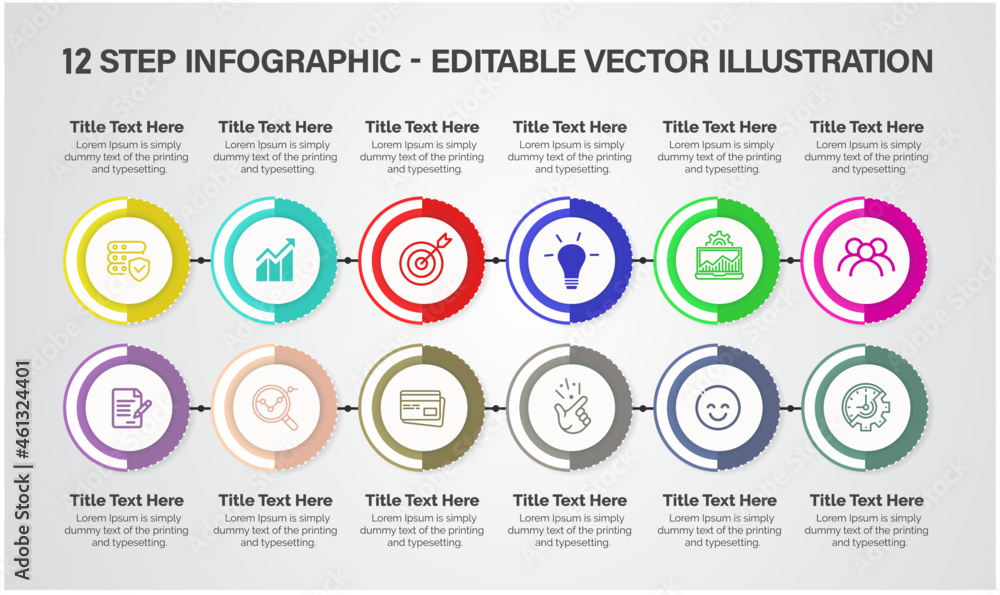 12 STEP INFOGRAPHIC - EDITABLE VECTOR ILLUSTRATION

Title Text Here
Lorem Ipsum is simply dummy text of the printing and typesetting.

Title Text Here
Lorem Ipsum is simply dummy text of the printing and typesetting.

Title Text Here
Lorem Ipsum is simply dummy text of the printing and typesetting.

Title Text Here
Lorem Ipsum is simply dummy text of the printing and typesetting.

Title Text Here
Lorem Ipsum is simply dummy text of the printing and typesetting.

Title Text Here
Lorem Ipsum is simply dummy text of the printing and typesetting.

Title Text Here
Lorem Ipsum is simply dummy text of the printing and typesetting.

Title Text Here
Lorem Ipsum is simply dummy text of the printing and typesetting.

Title Text Here
Lorem Ipsum is simply dummy text of the printing and typesetting.

Title Text Here
Lorem Ipsum is simply dummy text of the printing and typesetting.

Title Text Here
Lorem Ipsum is simply dummy text of the printing and typesetting.

Title Text Here
Lorem Ipsum is simply dummy text of the printing and typesetting.

Adobe Stock | #461324401