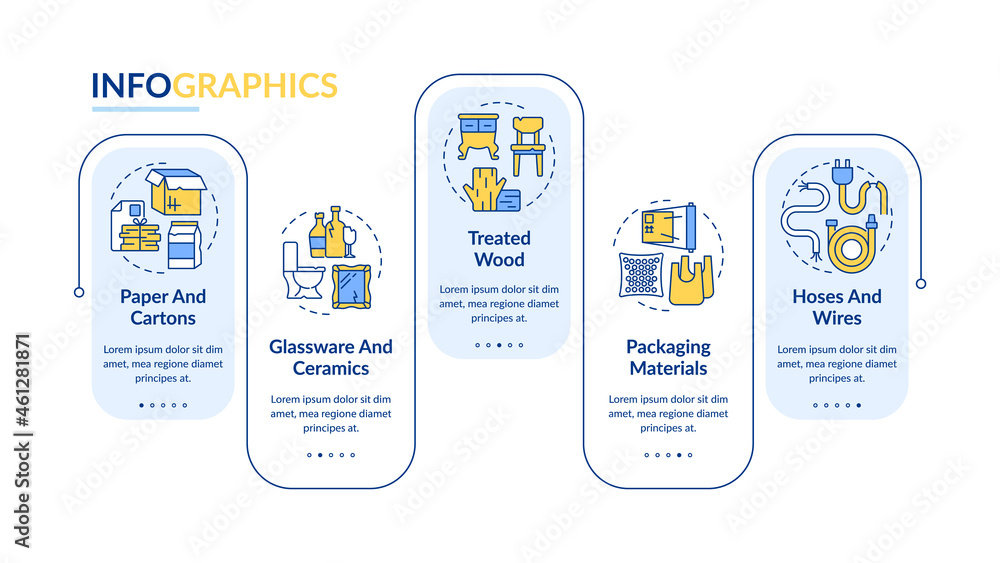 INFOGRAPHICS

Paper And Cartons

Lorem ipsum dolor sit dim amet, mea regione diamet principes at.

Glassware And Ceramics

Lorem ipsum dolor sit dim amet, mea regione diamet principes at.

Treated Wood

Lorem ipsum dolor sit dim amet, mea regione diamet principes at.

Packaging Materials

Lorem ipsum dolor sit dim amet, mea regione diamet principes at.

Hoses And Wires

Lorem ipsum dolor sit dim amet, mea regione diamet principes at.

Adobe Stock | #461281871