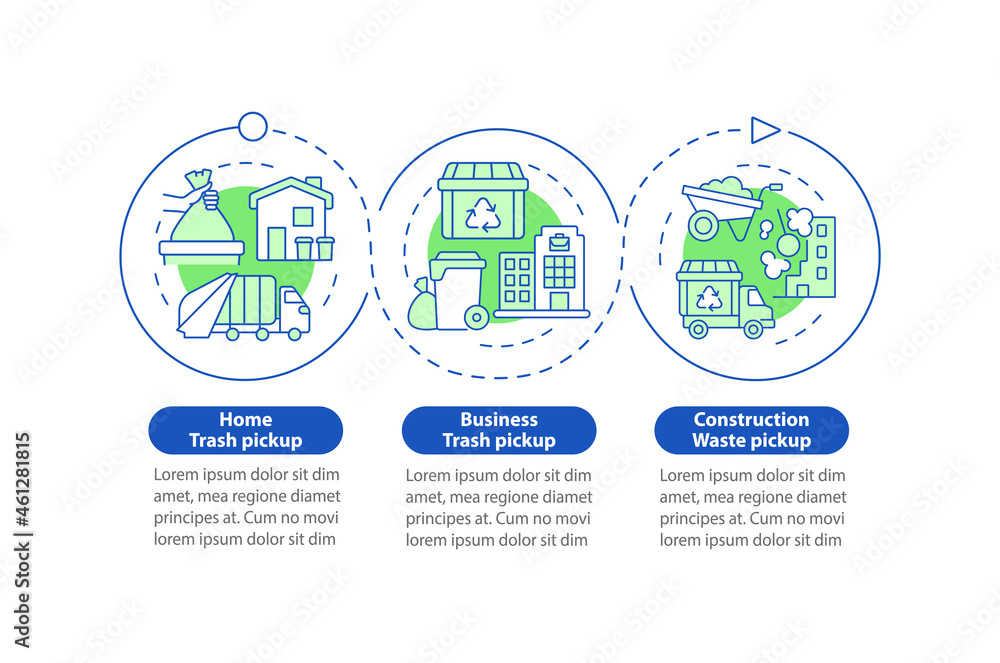 Home Trash pickup

Lorem ipsum dolor sit dim amet, mea regione diamet principes at. Cum no movi lorem ipsum dolor sit dim

Business Trash pickup

Lorem ipsum dolor sit dim amet, mea regione diamet principes at. Cum no movi lorem ipsum dolor sit dim

Construction Waste pickup

Lorem ipsum dolor sit dim amet, mea regione diamet principes at. Cum no movi lorem ipsum dolor sit dim

Adobe Stock | #461281815