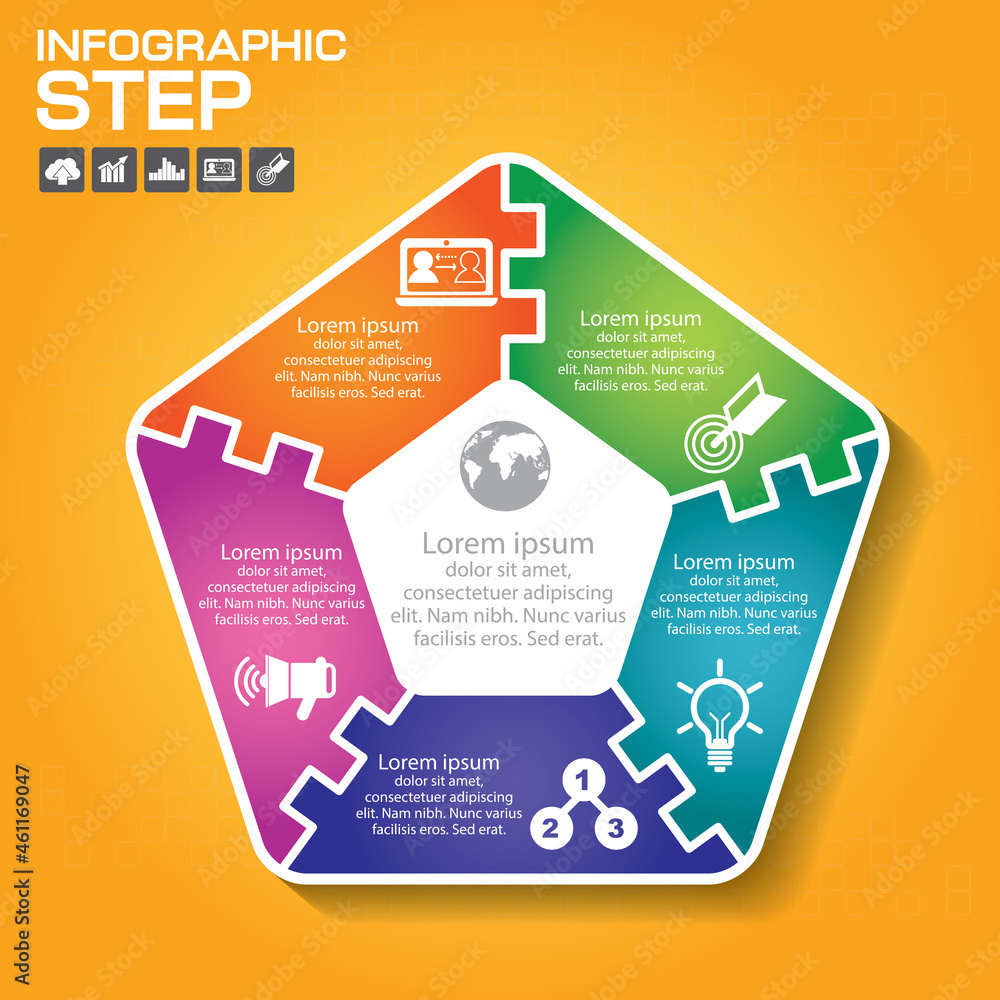 INFOGRAPHIC
STEP

Lorem ipsum
dolor sit amet, consectetuer adipiscing elit. Nam nibh. Nunc varius facilisis eros. Sed erat.

Lorem ipsum
dolor sit amet, consectetuer adipiscing elit. Nam nibh. Nunc varius facilisis eros. Sed erat.

Lorem ipsum
dolor sit amet, consectetuer adipiscing elit. Nam nibh. Nunc varius facilisis eros. Sed erat.

Lorem ipsum
dolor sit amet, consectetuer adipiscing elit. Nam nibh. Nunc varius facilisis eros. Sed erat.

Lorem ipsum
dolor sit amet, consectetuer adipiscing elit. Nam nibh. Nunc varius facilisis eros. Sed erat.

Lorem ipsum
dolor sit amet, consectetuer adipiscing elit. Nam nibh. Nunc varius facilisis eros. Sed erat.

1
2
3

Adobe Stock | #461169047