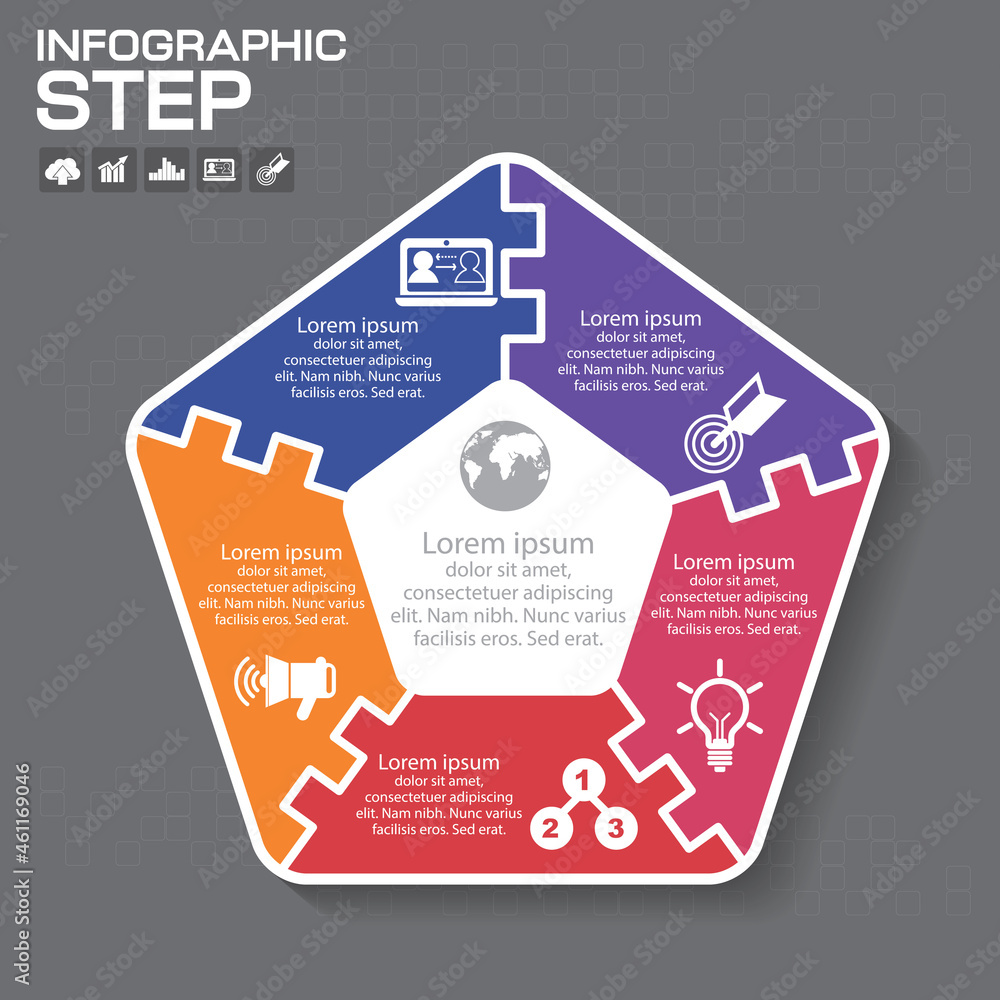 INFOGRAPHIC
STEP

Lorem ipsum
dolor sit amet, consectetuer adipiscing elit. Nam nibh. Nunc varius facilisis eros. Sed erat.

Lorem ipsum
dolor sit amet, consectetuer adipiscing elit. Nam nibh. Nunc varius facilisis eros. Sed erat.

Lorem ipsum
dolor sit amet, consectetuer adipiscing elit. Nam nibh. Nunc varius facilisis eros. Sed erat.

Lorem ipsum
dolor sit amet, consectetuer adipiscing elit. Nam nibh. Nunc varius facilisis eros. Sed erat.

Lorem ipsum
dolor sit amet, consectetuer adipiscing elit. Nam nibh. Nunc varius facilisis eros. Sed erat.

Lorem ipsum
dolor sit amet, consectetuer adipiscing elit. Nam nibh. Nunc varius facilisis eros. Sed erat.

1
2
3

Adobe Stock | #461169046