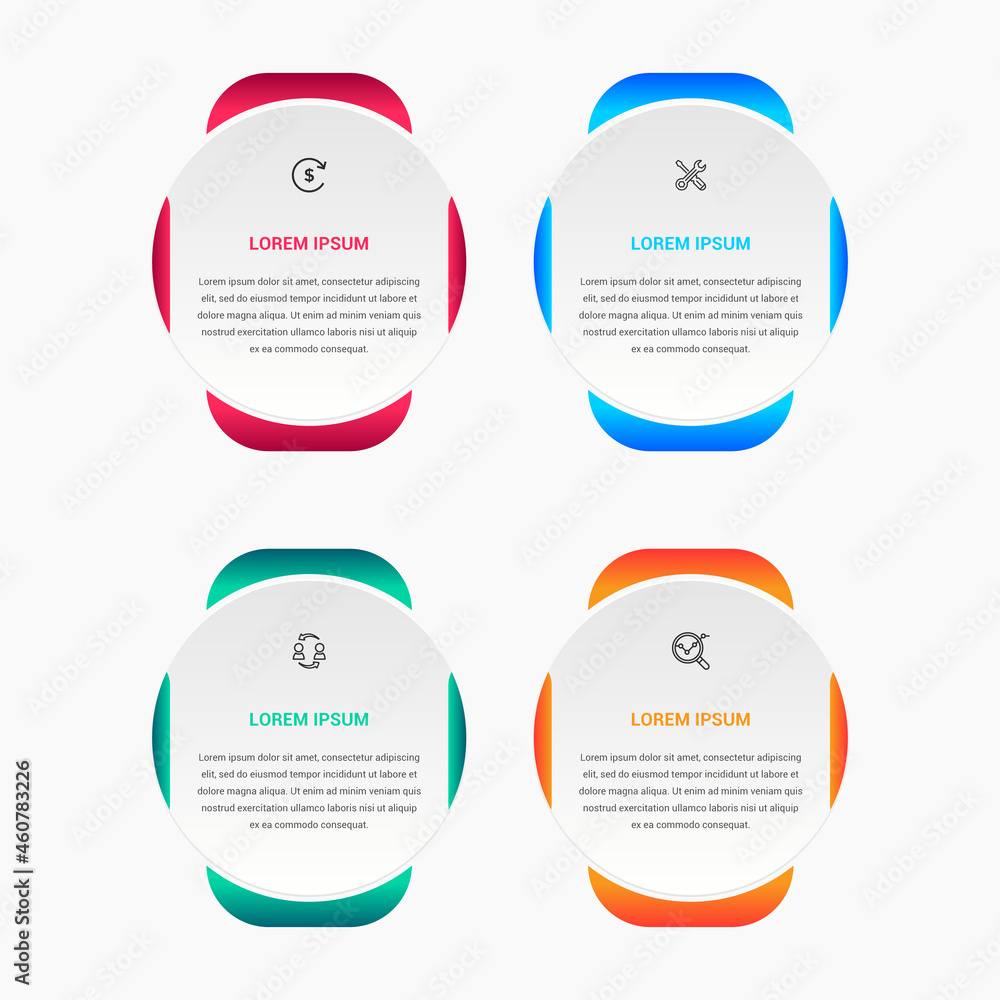 LOREM IPSUM

Lorem ipsum dolor sit amet, consectetur adipiscing elit, sed do eiusmod tempor incididunt ut labore et dolore magna aliqua. Ut enim ad minim veniam quis nostrud exercitation ullamco laboris nisi ut aliquip ex ea commodo consequat.

LOREM IPSUM

Lorem ipsum dolor sit amet, consectetur adipiscing elit, sed do eiusmod tempor incididunt ut labore et dolore magna aliqua. Ut enim ad minim veniam quis nostrud exercitation ullamco laboris nisi ut aliquip ex ea commodo consequat.

LOREM IPSUM

Lorem ipsum dolor sit amet, consectetur adipiscing elit, sed do eiusmod tempor incididunt ut labore et dolore magna aliqua. Ut enim ad minim veniam quis nostrud exercitation ullamco laboris nisi ut aliquip ex ea commodo consequat.

LOREM IPSUM

Lorem ipsum dolor sit amet, consectetur adipiscing elit, sed do eiusmod tempor incididunt ut labore et dolore magna aliqua. Ut enim ad minim veniam quis nostrud exercitation ullamco laboris nisi ut aliquip ex ea commodo consequat.

Adobe Stock | #460783226