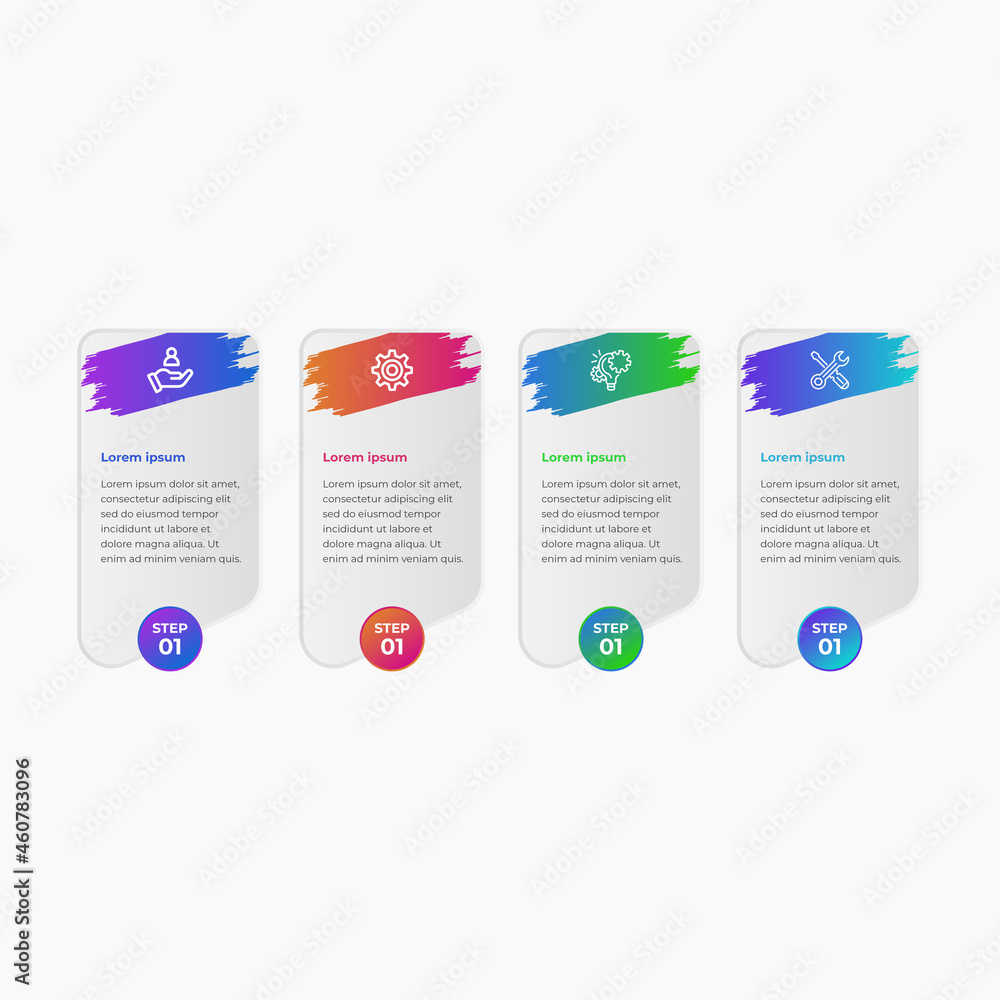 Lorem ipsum

Lorem ipsum dolor sit amet, consectetur adipiscing elit sed do eiusmod tempor incididunt ut labore et dolore magna aliqua. Ut enim ad minim veniam quis.

STEP 01

Lorem ipsum

Lorem ipsum dolor sit amet, consectetur adipiscing elit sed do eiusmod tempor incididunt ut labore et dolore magna aliqua. Ut enim ad minim veniam quis.

STEP 01

Lorem ipsum

Lorem ipsum dolor sit amet, consectetur adipiscing elit sed do eiusmod tempor incididunt ut labore et dolore magna aliqua. Ut enim ad minim veniam quis.

STEP 01

Lorem ipsum

Lorem ipsum dolor sit amet, consectetur adipiscing elit sed do eiusmod tempor incididunt ut labore et dolore magna aliqua. Ut enim ad minim veniam quis.

STEP 01

Adobe Stock | #460783096