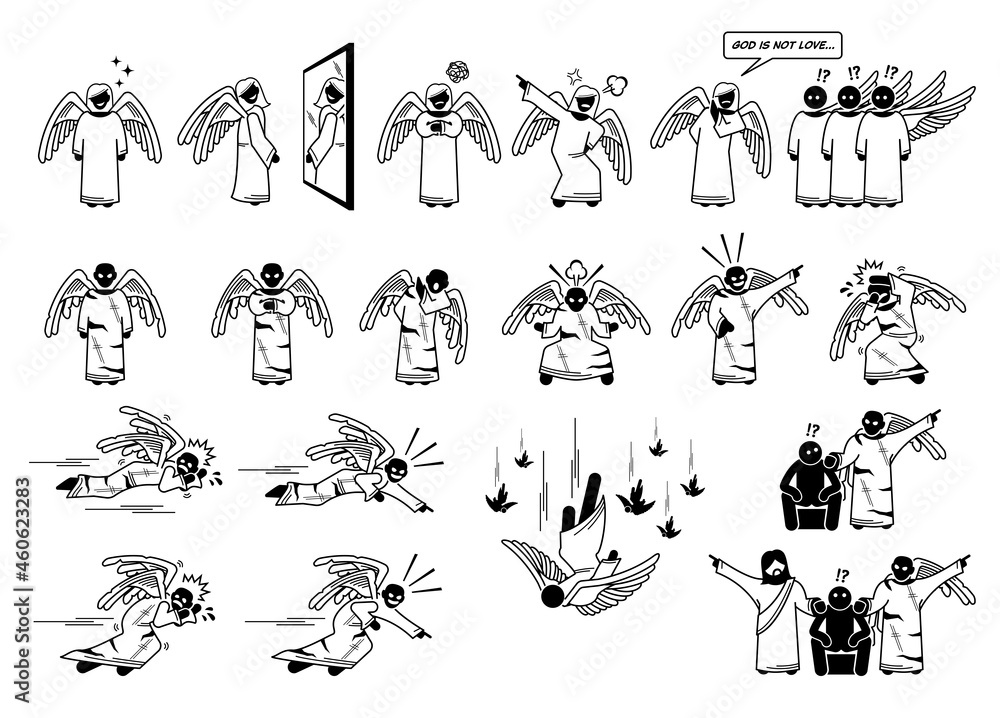 GOD IS NOT LOVE...

!? !? !?

!?

!?

Adobe Stock | #460623283