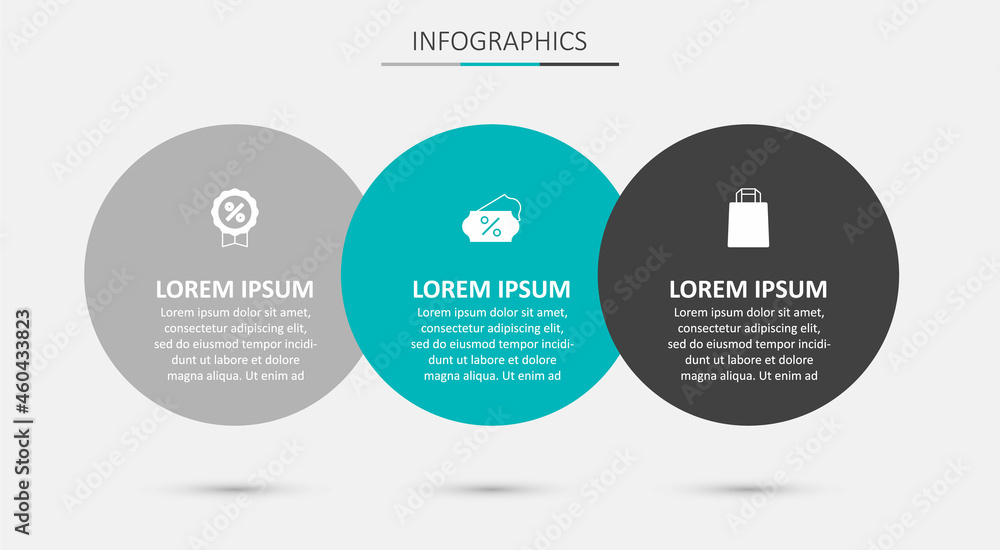 INFOGRAPHICS

%

LOREM IPSUM
Lorem ipsum dolor sit amet, consectetur adipiscing elit, sed do eiusmod tempor incididunt ut labore et dolore magna aliqua. Ut enim ad

%

LOREM IPSUM
Lorem ipsum dolor sit amet, consectetur adipiscing elit, sed do eiusmod tempor incididunt ut labore et dolore magna aliqua. Ut enim ad

LOREM IPSUM
Lorem ipsum dolor sit amet, consectetur adipiscing elit, sed do eiusmod tempor incididunt ut labore et dolore magna aliqua. Ut enim ad

Adobe Stock | #460433823