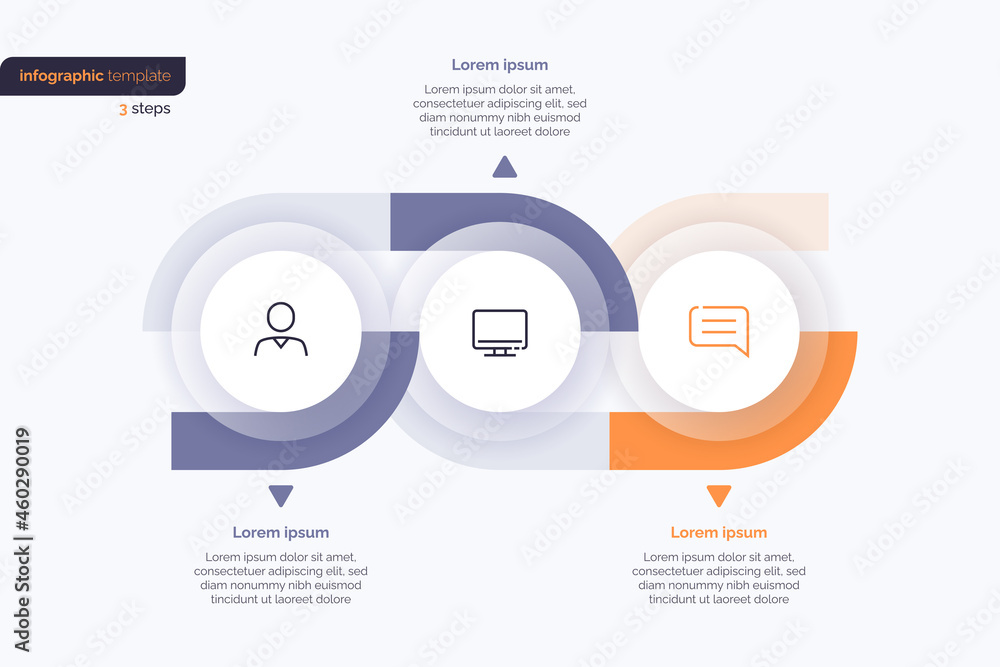 infographic template
3 steps

Lorem ipsum
Lorem ipsum dolor sit amet, consectetuer adipiscing elit, sed diam nonummy nibh euismod tincidunt ut laoreet dolore

Lorem ipsum
Lorem ipsum dolor sit amet, consectetuer adipiscing elit, sed diam nonummy nibh euismod tincidunt ut laoreet dolore

Lorem ipsum
Lorem ipsum dolor sit amet, consectetuer adipiscing elit, sed diam nonummy nibh euismod tincidunt ut laoreet dolore

Adobe Stock | #460290019