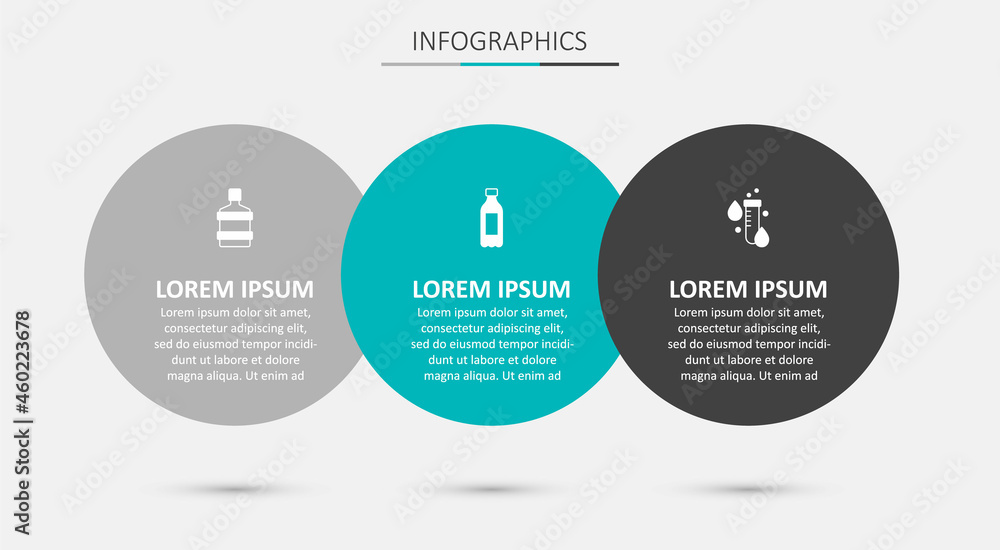 INFOGRAPHICS

LOREM IPSUM
Lorem ipsum dolor sit amet, consectetur adipiscing elit, sed do eiusmod tempor incididunt ut labore et dolore magna aliqua. Ut enim ad

LOREM IPSUM
Lorem ipsum dolor sit amet, consectetur adipiscing elit, sed do eiusmod tempor incididunt ut labore et dolore magna aliqua. Ut enim ad

LOREM IPSUM
Lorem ipsum dolor sit amet, consectetur adipiscing elit, sed do eiusmod tempor incididunt ut labore et dolore magna aliqua. Ut enim ad

Adobe Stock | #460223678