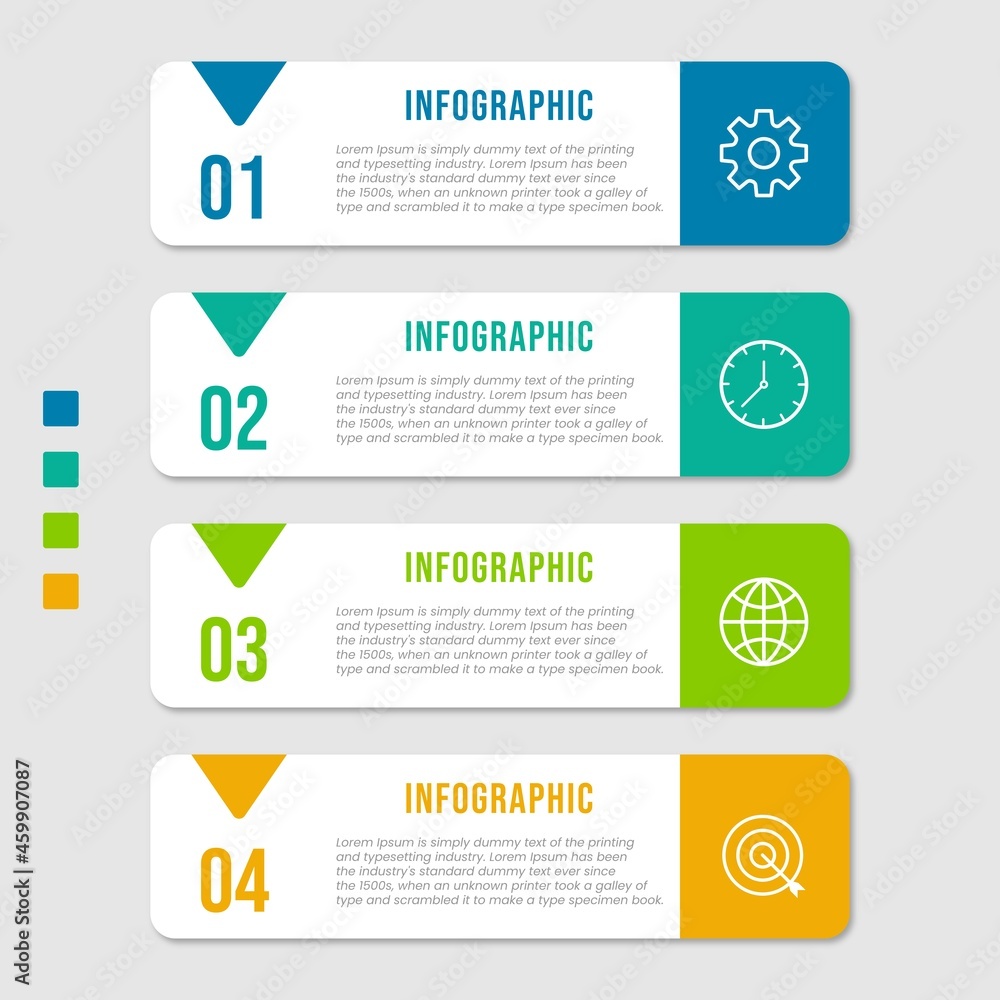 01

INFOGRAPHIC

Lorem Ipsum is simply dummy text of the printing and typesetting industry. Lorem Ipsum has been the industry's standard dummy text ever since the 1500s, when an unknown printer took a galley of type and scrambled it to make a type specimen book.

02

INFOGRAPHIC

Lorem Ipsum is simply dummy text of the printing and typesetting industry. Lorem Ipsum has been the industry's standard dummy text ever since the 1500s, when an unknown printer took a galley of type and scrambled it to make a type specimen book.

03

INFOGRAPHIC

Lorem Ipsum is simply dummy text of the printing and typesetting industry. Lorem Ipsum has been the industry's standard dummy text ever since the 1500s, when an unknown printer took a galley of type and scrambled it to make a type specimen book.

04

INFOGRAPHIC

Lorem Ipsum is simply dummy text of the printing and typesetting industry. Lorem Ipsum has been the industry's standard dummy text ever since the 1500s, when an unknown printer took a galley of type and scrambled it to make a type specimen book.

Adobe Stock | #459907087