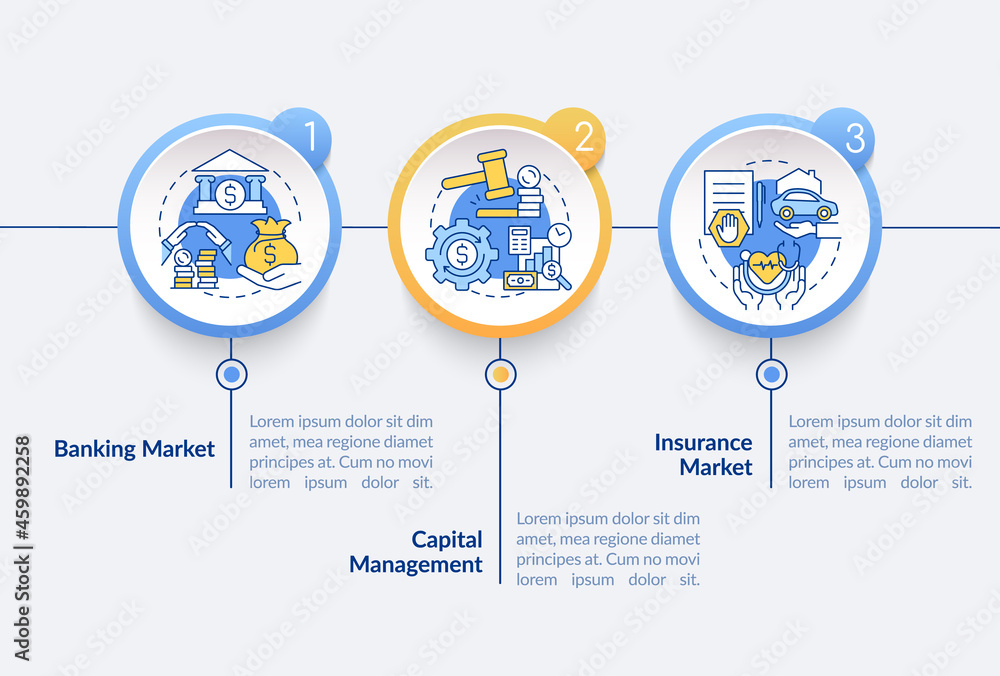 1

2

3

Banking Market

Lorem ipsum dolor sit dim amet, mea regione diamet principes at. Cum no movi lorem ipsum dolor sit.

Capital Management

Lorem ipsum dolor sit dim amet, mea regione diamet principes at. Cum no movi lorem ipsum dolor sit.

Insurance Market

Lorem ipsum dolor sit dim amet, mea regione diamet principes at. Cum no movi lorem ipsum dolor sit.

Adobe Stock | #459892258