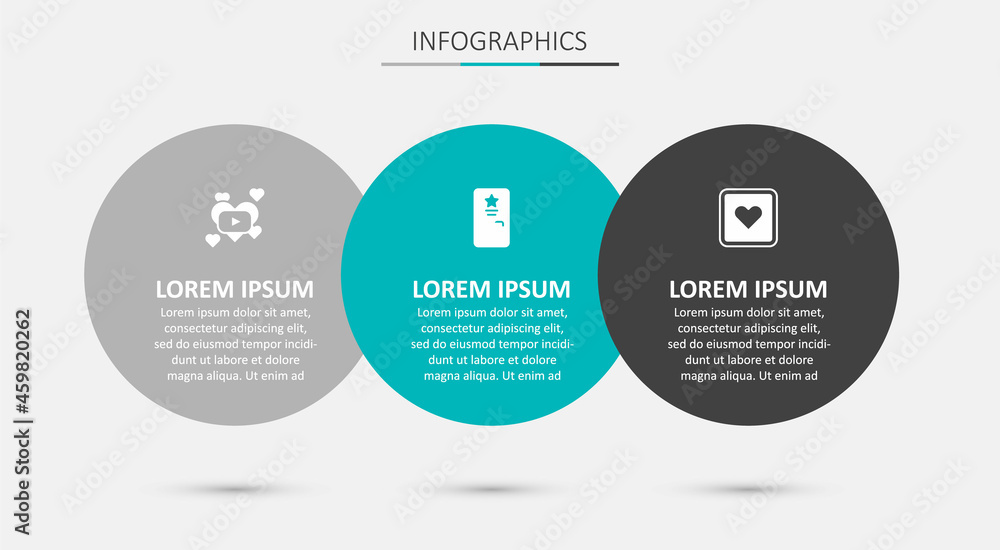 INFOGRAPHICS

LOREM IPSUM
Lorem ipsum dolor sit amet, consectetur adipiscing elit, sed do eiusmod tempor incididunt ut labore et dolore magna aliqua. Ut enim ad

LOREM IPSUM
Lorem ipsum dolor sit amet, consectetur adipiscing elit, sed do eiusmod tempor incididunt ut labore et dolore magna aliqua. Ut enim ad

LOREM IPSUM
Lorem ipsum dolor sit amet, consectetur adipiscing elit, sed do eiusmod tempor incididunt ut labore et dolore magna aliqua. Ut enim ad

Adobe Stock | #459820262