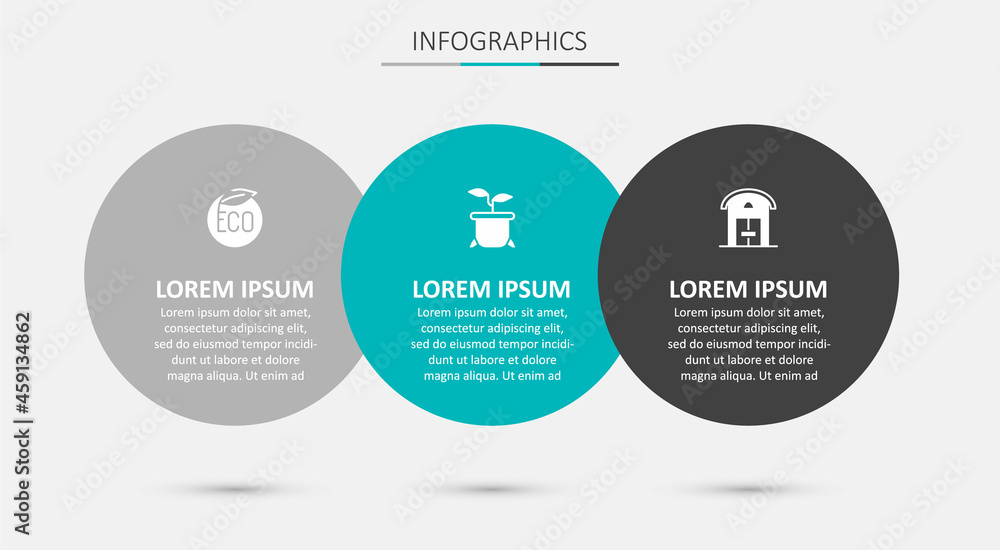 INFOGRAPHICS

ECO

LOREM IPSUM
Lorem ipsum dolor sit amet, consectetur adipiscing elit, sed do eiusmod tempor incididunt ut labore et dolore magna aliqua. Ut enim ad

LOREM IPSUM
Lorem ipsum dolor sit amet, consectetur adipiscing elit, sed do eiusmod tempor incididunt ut labore et dolore magna aliqua. Ut enim ad

LOREM IPSUM
Lorem ipsum dolor sit amet, consectetur adipiscing elit, sed do eiusmod tempor incididunt ut labore et dolore magna aliqua. Ut enim ad

Adobe Stock | #459134862