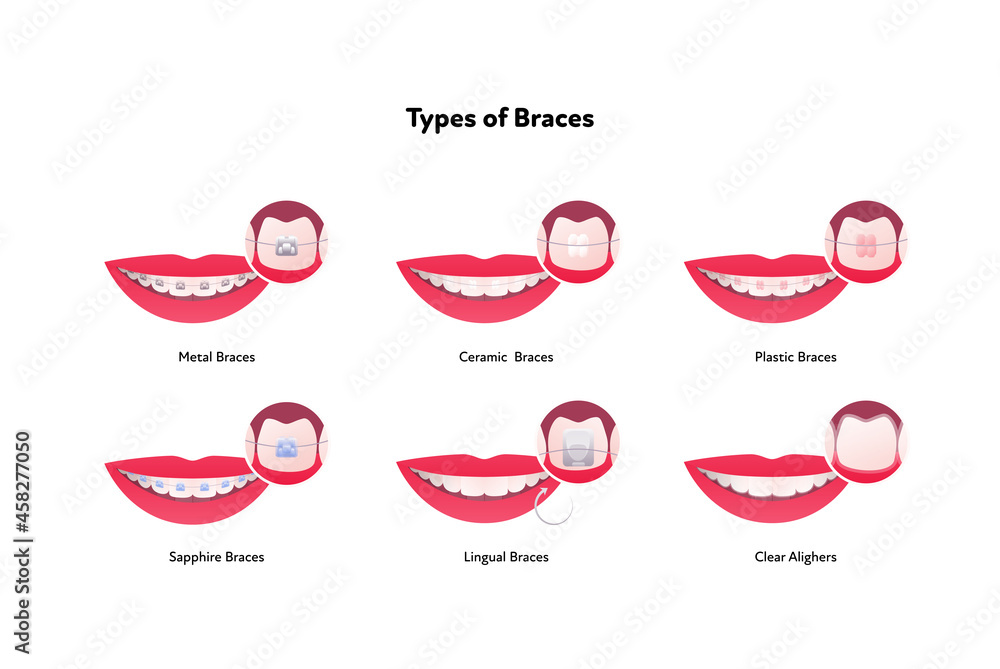 Types of Braces

Metal Braces

Ceramic Braces

Plastic Braces

Sapphire Braces

Lingual Braces

Clear Alighers

Adobe Stock | #458277050