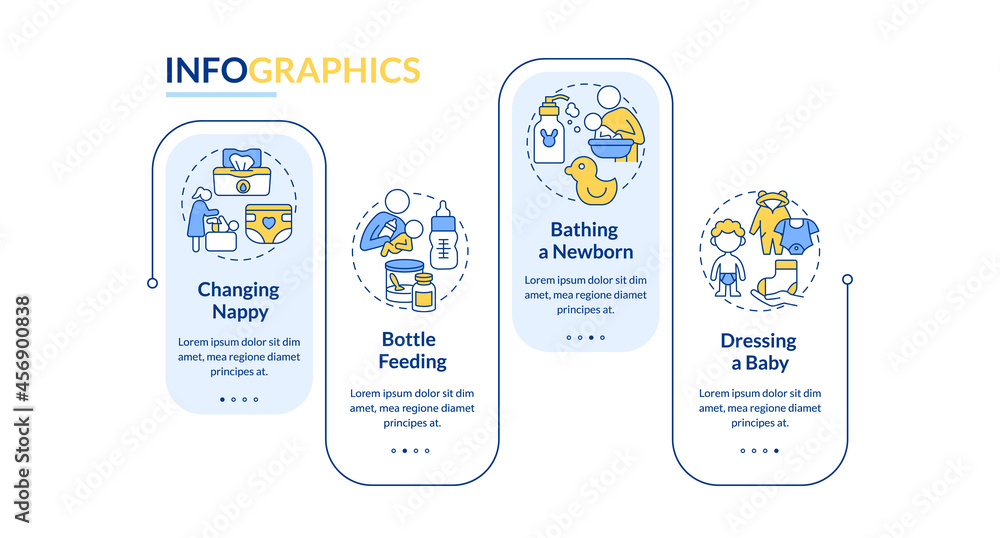 INFOGRAPHICS

Changing Nappy

Lorem ipsum dolor sit dim amet, mea regione diamet principes at.

Bottle Feeding

Lorem ipsum dolor sit dim amet, mea regione diamet principes at.

Bathing a Newborn

Lorem ipsum dolor sit dim amet, mea regione diamet principes at.

Dressing a Baby

Lorem ipsum dolor sit dim amet, mea regione diamet principes at.

Adobe Stock | #456900838