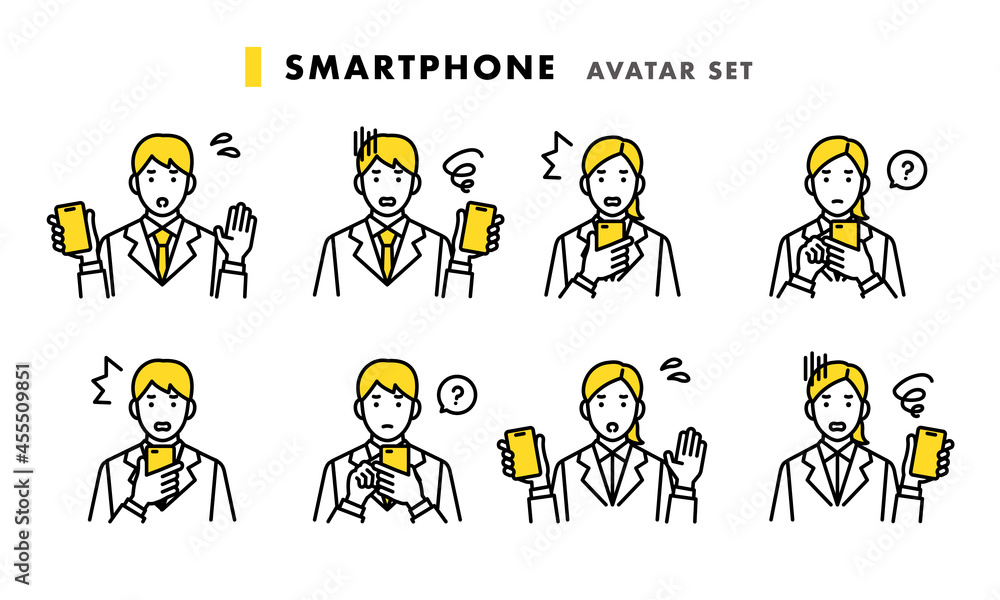 SMARTPHONE AVATAR SET

?

?

Adobe Stock | #455509851