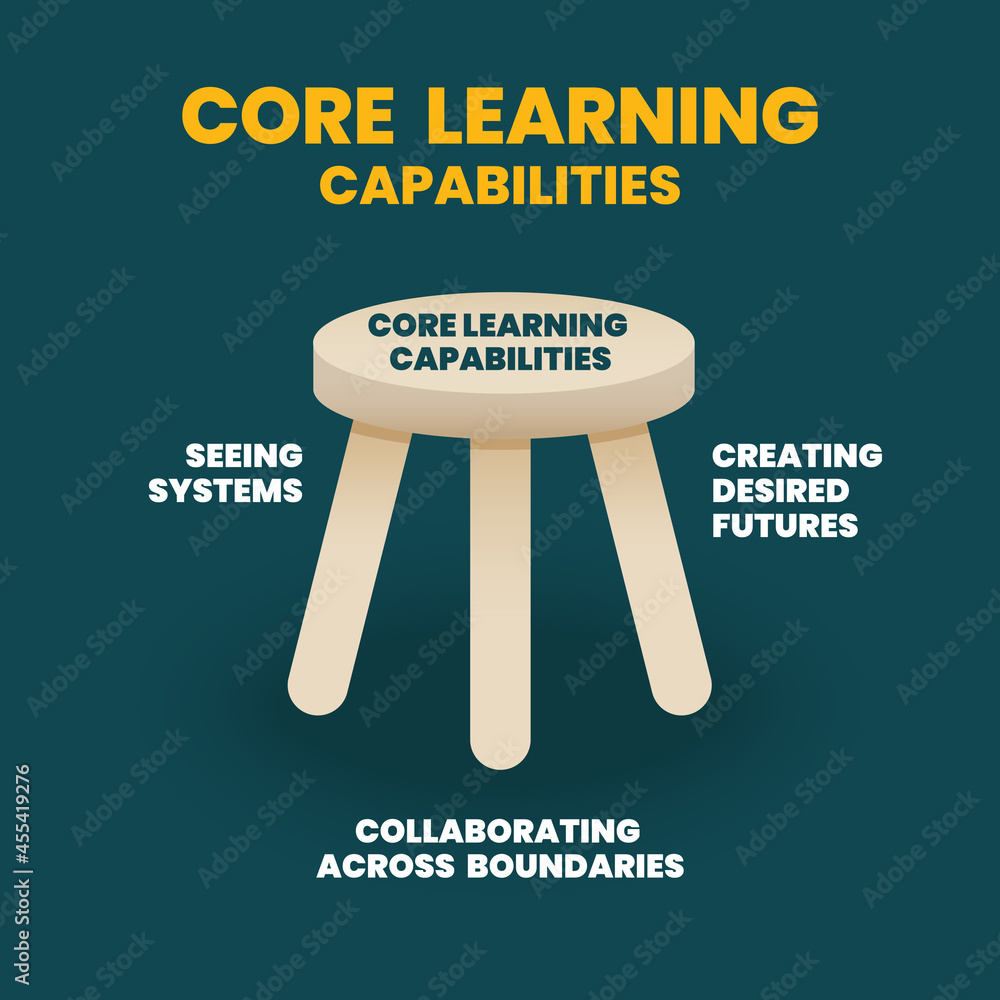 CORE LEARNING CAPABILITIES

CORE LEARNING CAPABILITIES

SEEING SYSTEMS

CREATING DESIRED FUTURES

COLLABORATING ACROSS BOUNDARIES

Adobe Stock | #455419276