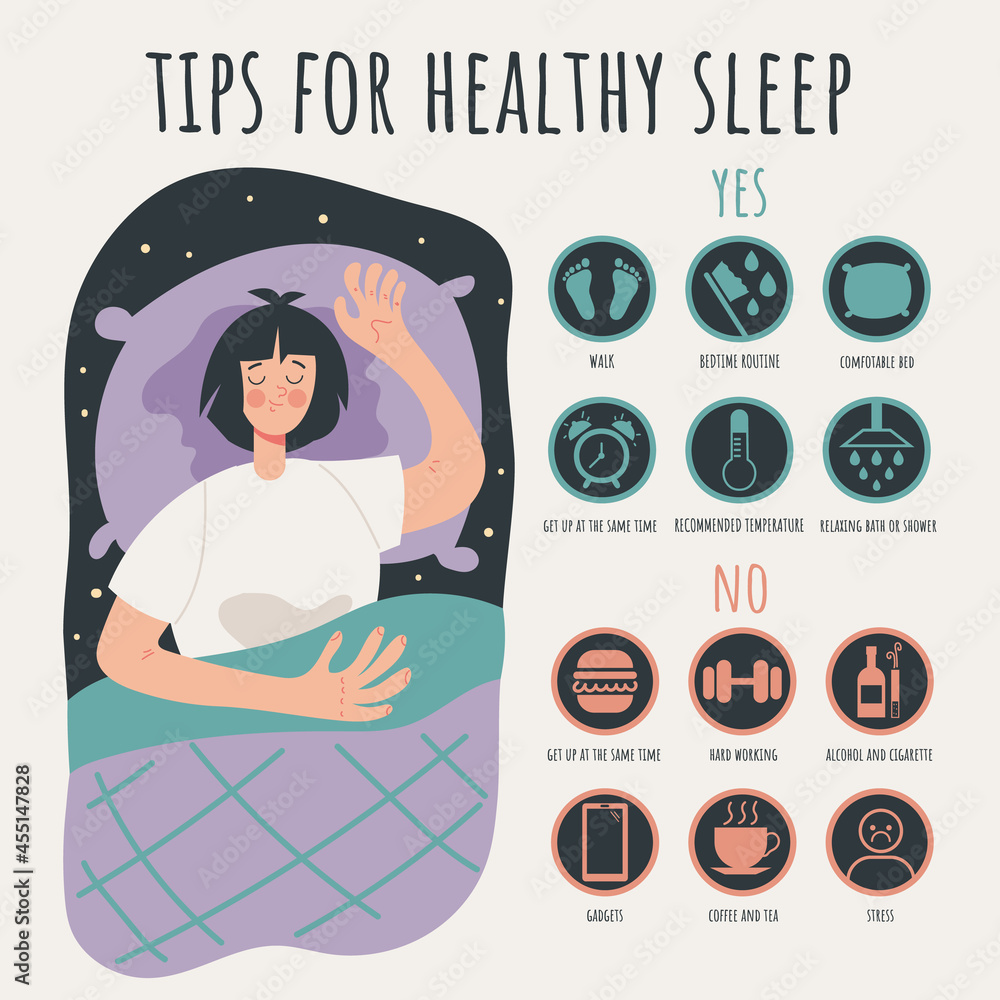 TIPS FOR HEALTHY SLEEP

YES

WALK

BEDTIME ROUTINE

COMFOTABLE BED

GET UP AT THE SAME TIME

RECOMMENDED TEMPERATURE

RELAXING BATH OR SHOWER

NO

GET UP AT THE SAME TIME

HARD WORKING

ALCOHOL AND CIGARETTE

GADGETS

COFFEE AND TEA

STRESS

Adobe Stock | #455147828