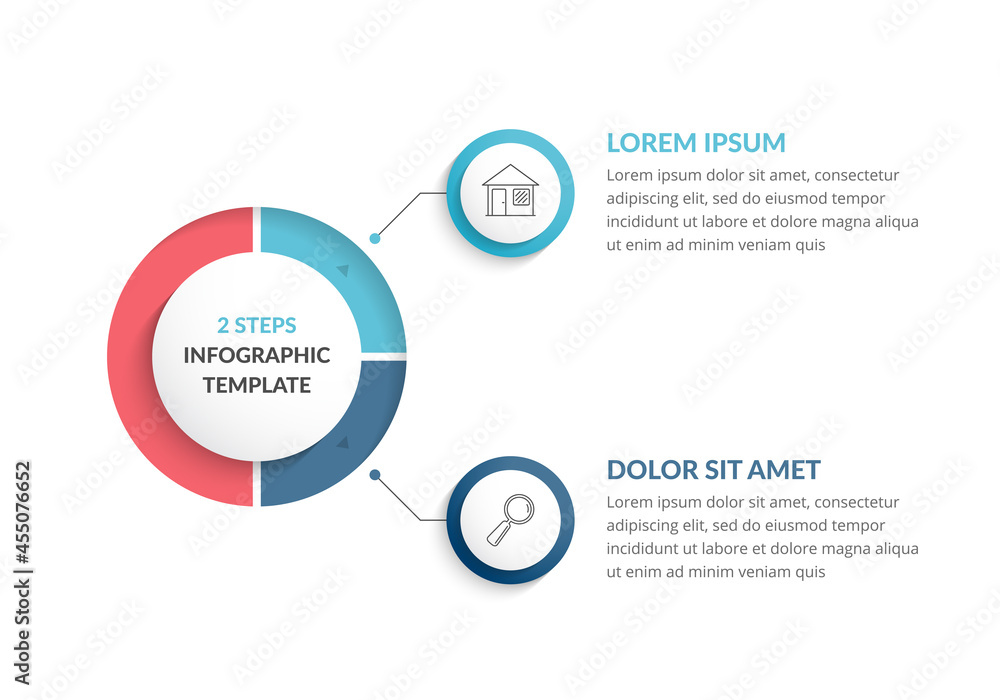 2 STEPS
INFOGRAPHIC
TEMPLATE

LOREM IPSUM

Lorem ipsum dolor sit amet, consectetur adipiscing elit, sed do eiusmod tempor incididunt ut labore et dolore magna aliqua ut enim ad minim veniam quis

DOLOR SIT AMET

Lorem ipsum dolor sit amet, consectetur adipiscing elit, sed do eiusmod tempor incididunt ut labore et dolore magna aliqua ut enim ad minim veniam quis

Adobe Stock | #455076652