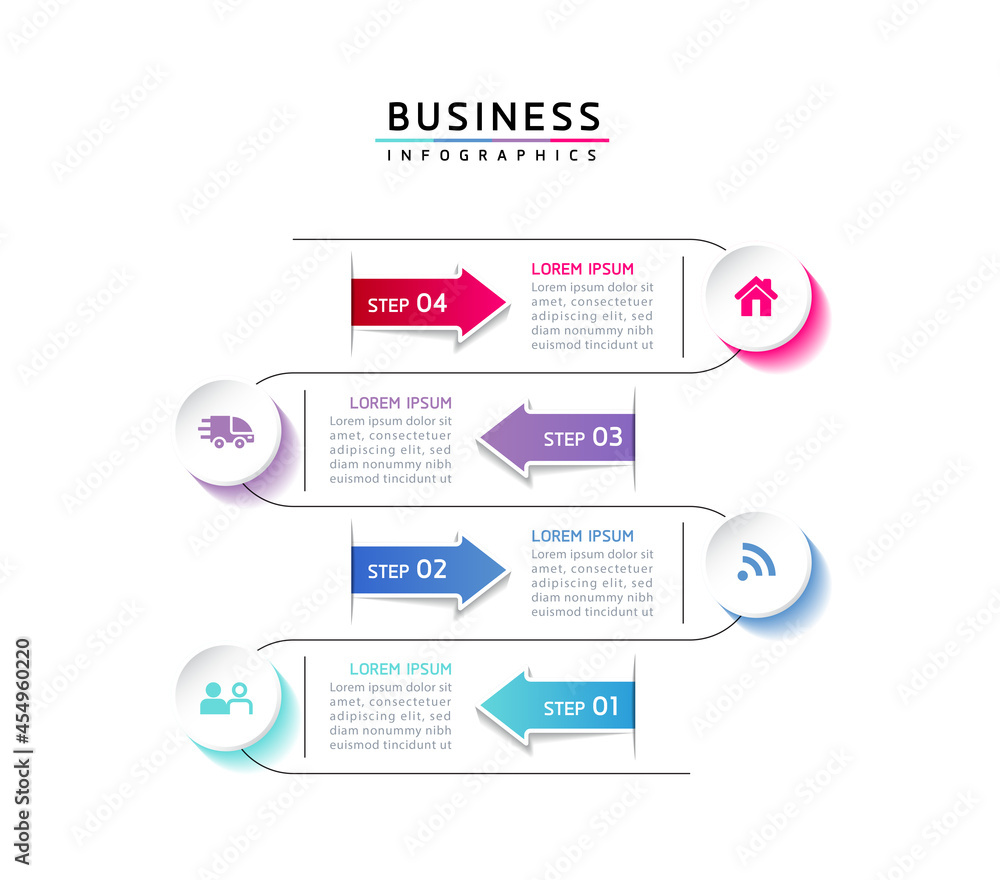 BUSINESS
INFOGRAPHICS

STEP 04
LOREM IPSUM
Lorem ipsum dolor sit amet, consectetuer adipiscing elit, sed diam nonummy nibh euismod tincidunt ut

LOREM IPSUM
Lorem ipsum dolor sit amet, consectetuer adipiscing elit, sed diam nonummy nibh euismod tincidunt ut
STEP 03

STEP 02
LOREM IPSUM
Lorem ipsum dolor sit amet, consectetuer adipiscing elit, sed diam nonummy nibh euismod tincidunt ut

LOREM IPSUM
Lorem ipsum dolor sit amet, consectetuer adipiscing elit, sed diam nonummy nibh euismod tincidunt ut
STEP 01

Adobe Stock | #454960220