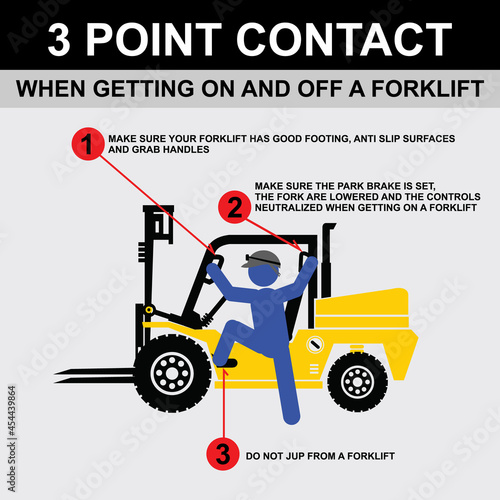 3 POINT CONTACT

WHEN GETTING ON AND OFF A FORKLIFT

1 MAKE SURE YOUR FORKLIFT HAS GOOD FOOTING, ANTI SLIP SURFACES AND GRAB HANDLES

2 MAKE SURE THE PARK BRAKE IS SET, THE FORK ARE LOWERED AND THE CONTROLS NEUTRALIZED WHEN GETTING ON A FORKLIFT

3 DO NOT JUP FROM A FORKLIFT

Adobe Stock | #454439864