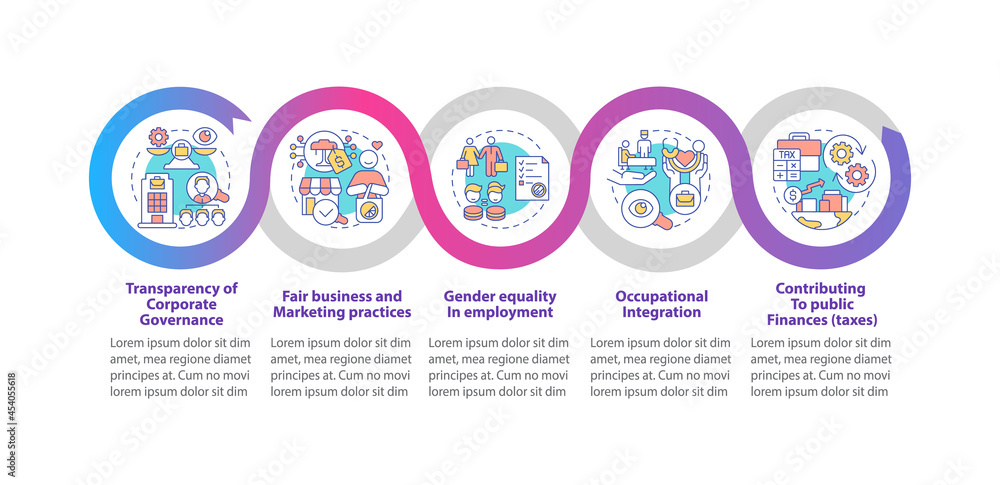 TAX

Transparency of Corporate Governance

Lorem ipsum dolor sit dim amet, mea regione diamet principes at. Cum no movi lorem ipsum dolor sit dim

Fair business and Marketing practices

Lorem ipsum dolor sit dim amet, mea regione diamet principes at. Cum no movi lorem ipsum dolor sit dim

Gender equality In employment

Lorem ipsum dolor sit dim amet, mea regione diamet principes at. Cum no movi lorem ipsum dolor sit dim

Occupational Integration

Lorem ipsum dolor sit dim amet, mea regione diamet principes at. Cum no movi lorem ipsum dolor sit dim

Contributing To public Finances (taxes)

Lorem ipsum dolor sit dim amet, mea regione diamet principes at. Cum no movi lorem ipsum dolor sit dim

454055618