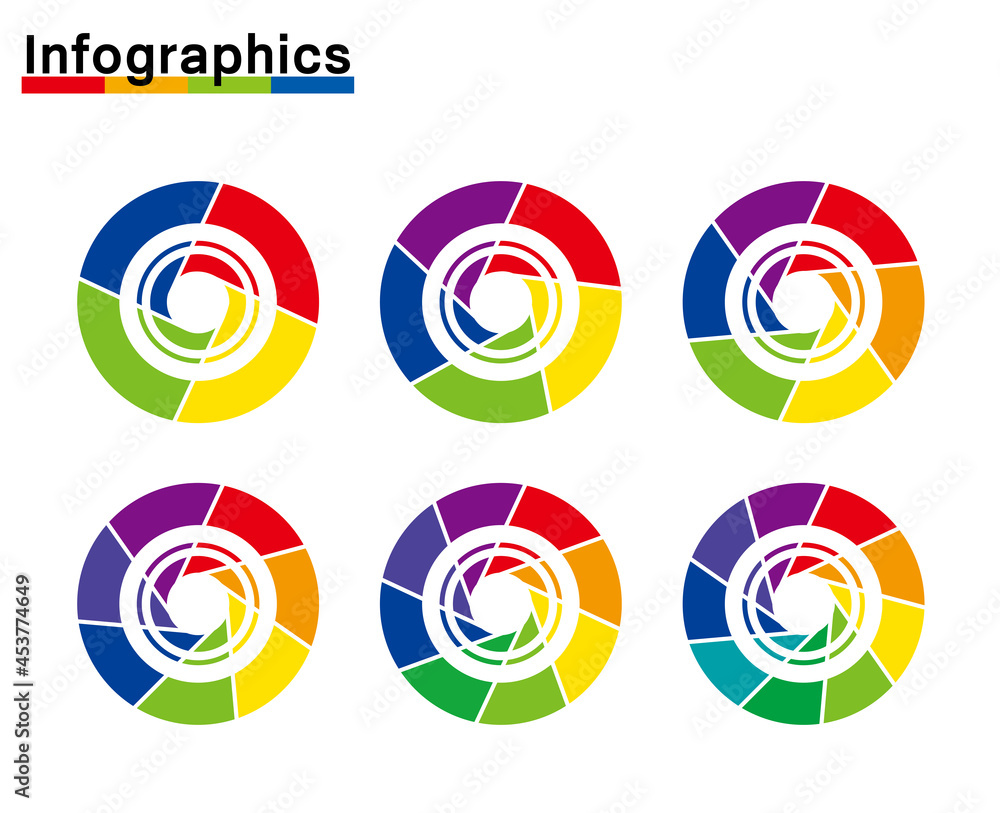 Infographics

Adobe Stock | #453774649