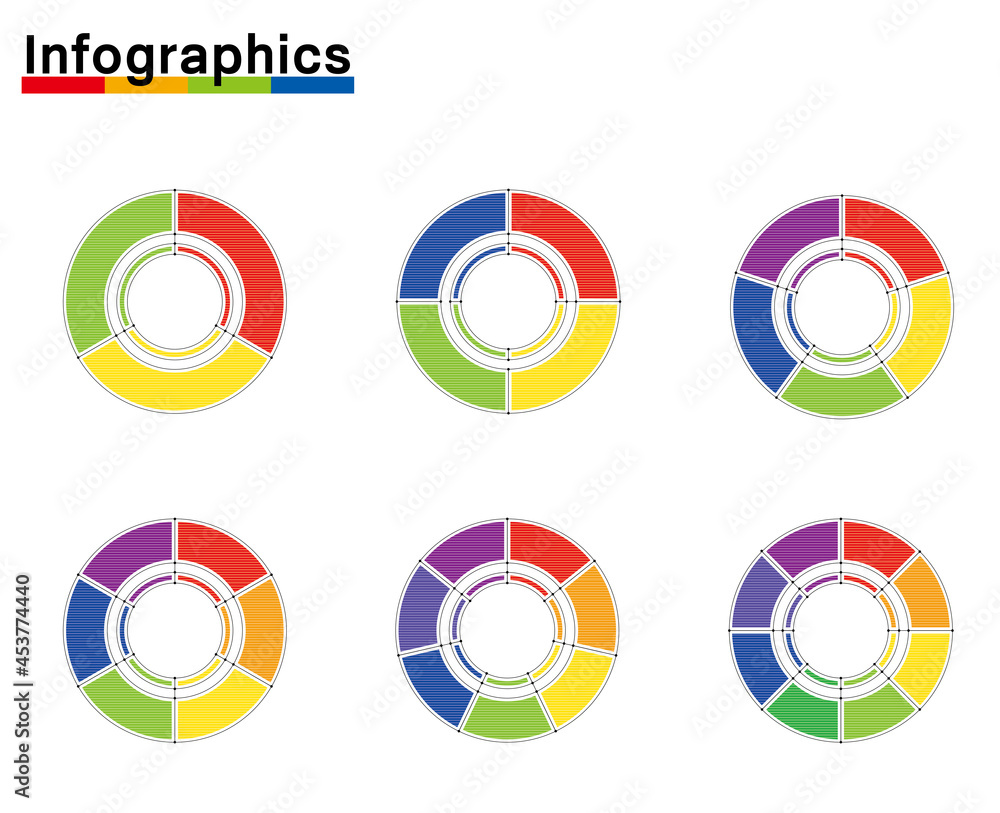 Infographics

Adobe Stock | #453774440