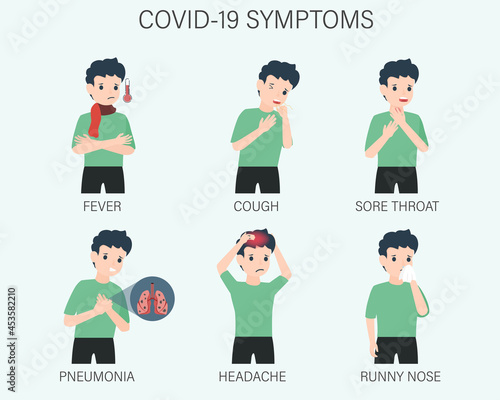 COVID-19 SYMPTOMS

FEVER

COUGH

SORE THROAT

PNEUMONIA

HEADACHE

RUNNY NOSE

Adobe Stock | #453582210