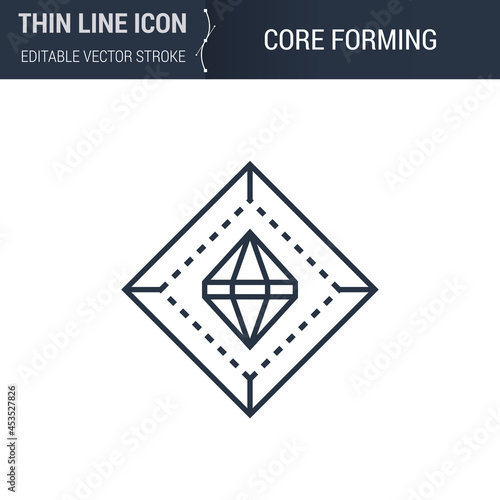 THIN LINE ICON
EDITABLE VECTOR STROKE

CORE FORMING

Adobe Stock

Adobe Stock | #453527826