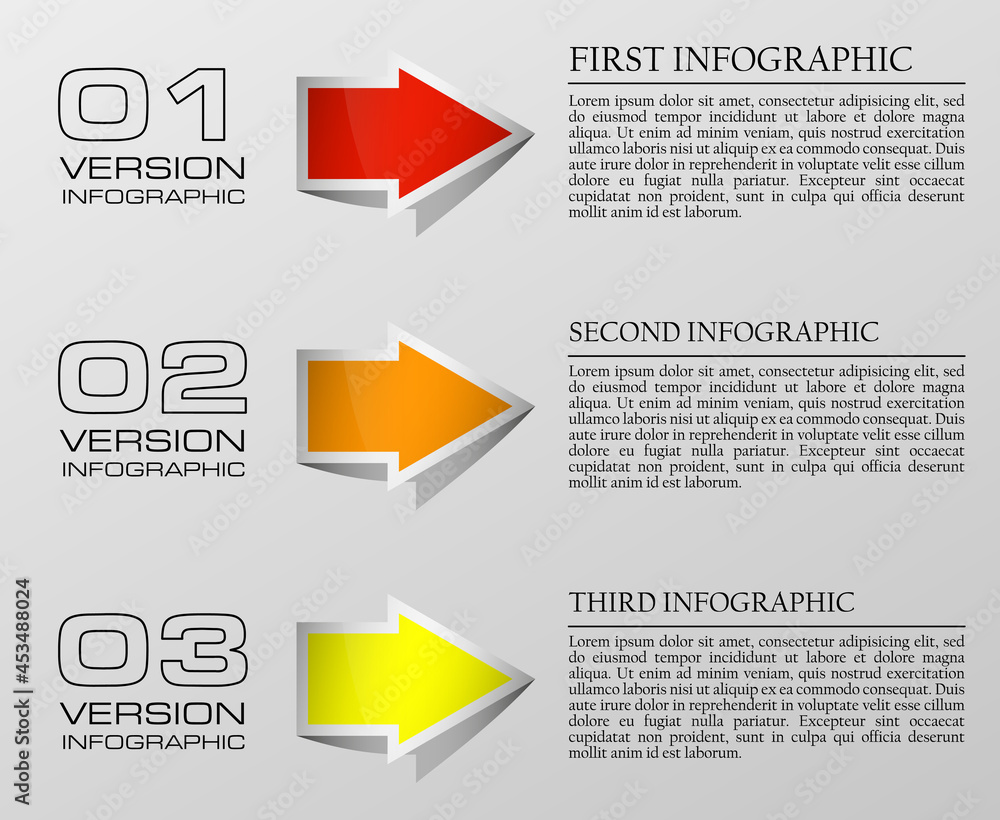 01
VERSION
INFOGRAPHIC

FIRST INFOGRAPHIC

Lorem ipsum dolor sit amet, consectetur adipisicing elit, sed do eiusmod tempor incididunt ut labore et dolore magna aliqua. Ut enim ad minim veniam, quis nostrud exercitation ullamco laboris nisi ut aliquip ex ea commodo consequat. Duis aute irure dolor in reprehenderit in voluptate velit esse cillum dolore eu fugiat nulla pariatur. Excepteur sint occaecat cupidatat non proident, sunt in culpa qui officia deserunt mollit anim id est laborum.

02
VERSION
INFOGRAPHIC

SECOND INFOGRAPHIC

Lorem ipsum dolor sit amet, consectetur adipisicing elit, sed do eiusmod tempor incididunt ut labore et dolore magna aliqua. Ut enim ad minim veniam, quis nostrud exercitation ullamco laboris nisi ut aliquip ex ea commodo consequat. Duis aute irure dolor in reprehenderit in voluptate velit esse cillum dolore eu fugiat nulla pariatur. Excepteur sint occaecat cupidatat non proident, sunt in culpa qui officia deserunt mollit anim id est laborum.

03
VERSION
INFOGRAPHIC

THIRD INFOGRAPHIC

Lorem ipsum dolor sit amet, consectetur adipisicing elit, sed do eiusmod tempor incididunt ut labore et dolore magna aliqua. Ut enim ad minim veniam, quis nostrud exercitation ullamco laboris nisi ut aliquip ex ea commodo consequat. Duis aute irure dolor in reprehenderit in voluptate velit esse cillum dolore eu fugiat nulla pariatur. Excepteur sint occaecat cupidatat non proident, sunt in culpa qui officia deserunt mollit anim id est laborum.

Adobe Stock | #453488024