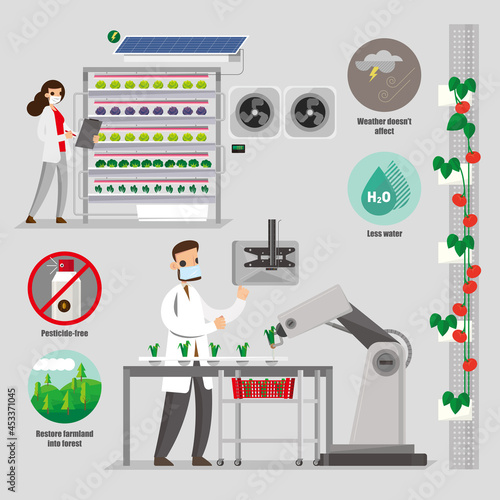 Weather doesn't affect

$H_2O$

Less water

Pesticide-free

Restore farmland into forest

Adobe Stock | #453371045