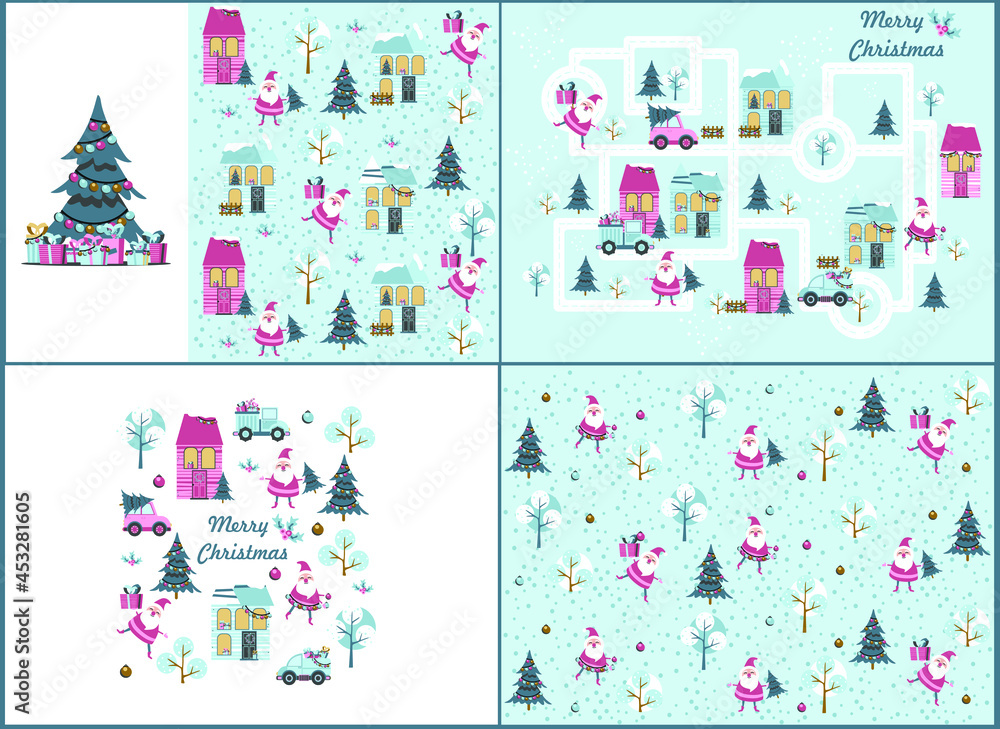 Merry Christmas

Merry Christmas

Adobe Stock | #453281605