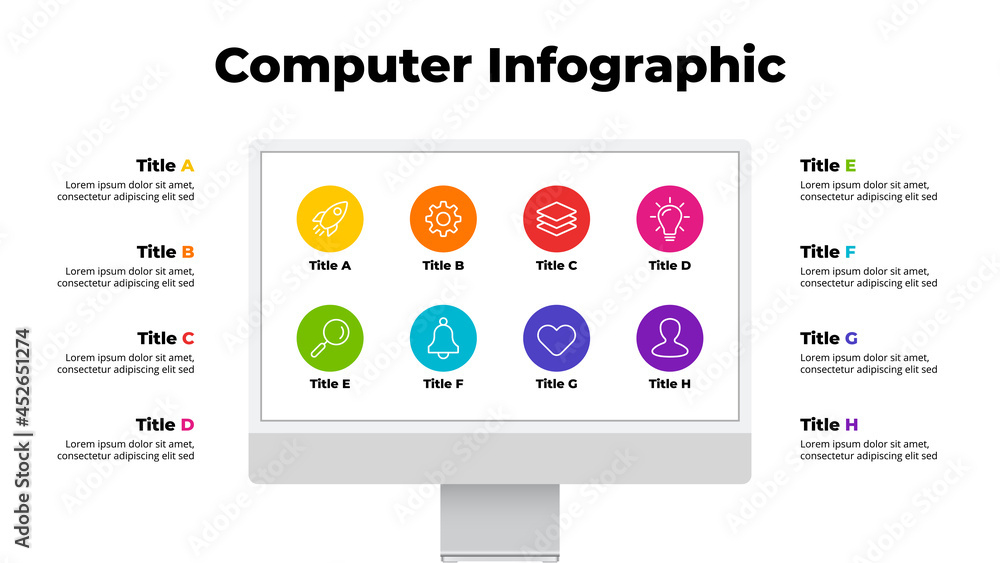 Computer Infographic

Title A
Lorem ipsum dolor sit amet, consectetur adipiscing elit sed

Title B
Lorem ipsum dolor sit amet, consectetur adipiscing elit sed

Title C
Lorem ipsum dolor sit amet, consectetur adipiscing elit sed

Title D
Lorem ipsum dolor sit amet, consectetur adipiscing elit sed

Title A
Title B
Title C
Title D
Title E
Title F
Title G
Title H

Title E
Lorem ipsum dolor sit amet, consectetur adipiscing elit sed

Title F
Lorem ipsum dolor sit amet, consectetur adipiscing elit sed

Title G
Lorem ipsum dolor sit amet, consectetur adipiscing elit sed

Title H
Lorem ipsum dolor sit amet, consectetur adipiscing elit sed

Adobe Stock | #452651274