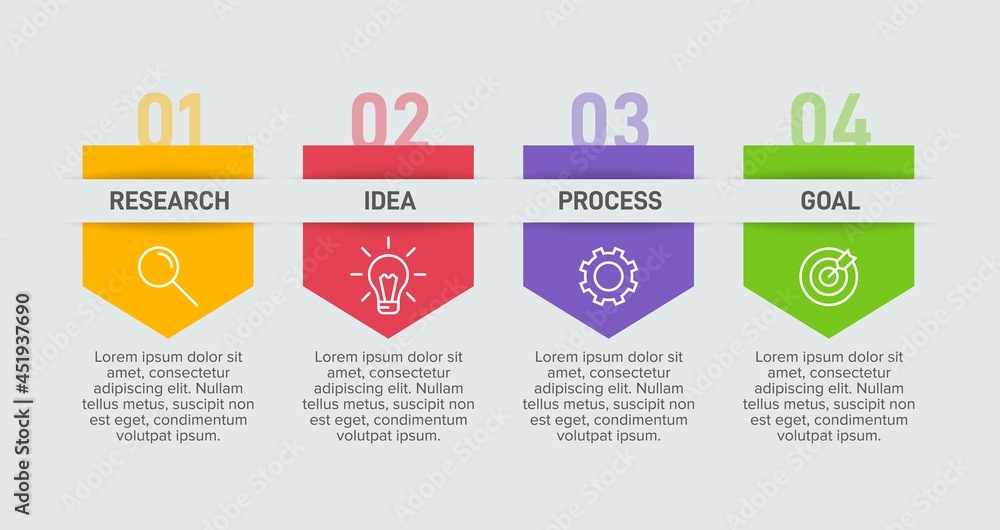 01
RESEARCH
Lorem ipsum dolor sit amet, consectetur adipiscing elit. Nullam tellus metus, suscipit non est eget, condimentum volutpat ipsum.

02
IDEA
Lorem ipsum dolor sit amet, consectetur adipiscing elit. Nullam tellus metus, suscipit non est eget, condimentum volutpat ipsum.

03
PROCESS
Lorem ipsum dolor sit amet, consectetur adipiscing elit. Nullam tellus metus, suscipit non est eget, condimentum volutpat ipsum.

04
GOAL
Lorem ipsum dolor sit amet, consectetur adipiscing elit. Nullam tellus metus, suscipit non est eget, condimentum volutpat ipsum.

Adobe Stock | #451937690