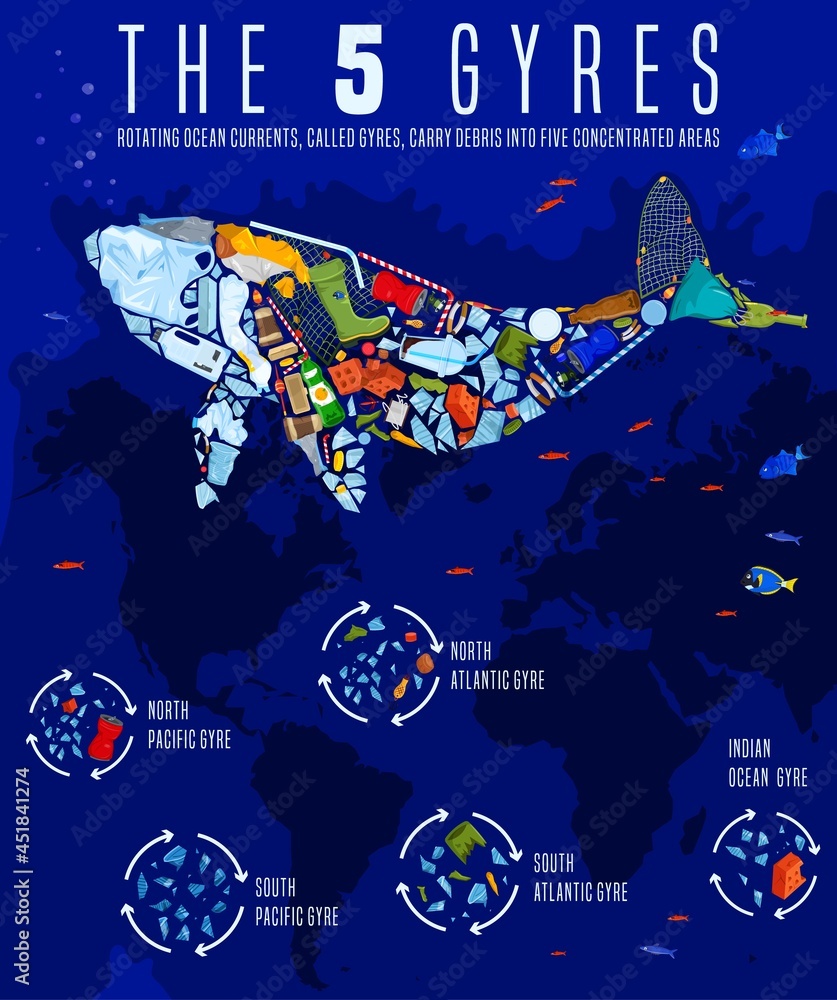 THE 5 GYRES

ROTATING OCEAN CURRENTS, CALLED GYRES, CARRY DEBRIS INTO FIVE CONCENTRATED AREAS

NORTH ATLANTIC GYRE

NORTH PACIFIC GYRE

INDIAN OCEAN GYRE

SOUTH PACIFIC GYRE

SOUTH ATLANTIC GYRE

Adobe Stock | #451841274