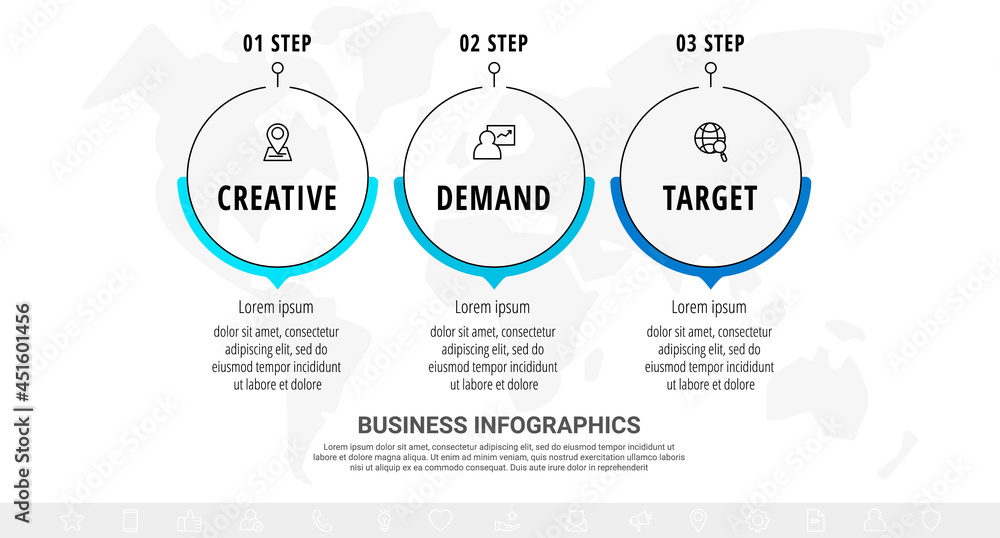 01 STEP

CREATIVE

Lorem ipsum

dolor sit amet, consectetur adipiscing elit, sed do eiusmod tempor incididunt ut labore et dolore

02 STEP

DEMAND

Lorem ipsum

dolor sit amet, consectetur adipiscing elit, sed do eiusmod tempor incididunt ut labore et dolore

03 STEP

TARGET

Lorem ipsum

dolor sit amet, consectetur adipiscing elit, sed do eiusmod tempor incididunt ut labore et dolore

BUSINESS INFOGRAPHICS

Lorem ipsum dolor sit amet, consectetur adipiscing elit, sed do eiusmod tempor incididunt ut labore et dolore magna aliqua. Ut enim ad minim veniam, quis nostrud exercitation ullamco laboris nisi ut aliquip ex ea commodo consequat. Duis aute irure dolor in reprehenderit

Adobe Stock | #451601456