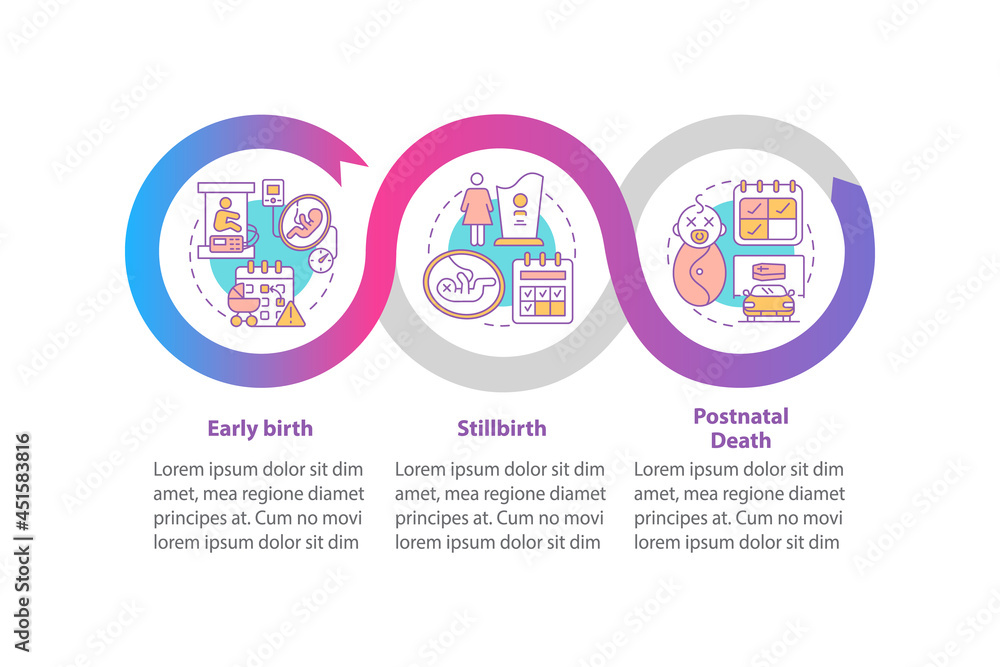 Early birth

Lorem ipsum dolor sit dim amet, mea regione diamet principes at. Cum no movi lorem ipsum dolor sit dim

Stillbirth

Lorem ipsum dolor sit dim amet, mea regione diamet principes at. Cum no movi lorem ipsum dolor sit dim

Postnatal Death

Lorem ipsum dolor sit dim amet, mea regione diamet principes at. Cum no movi lorem ipsum dolor sit dim

Adobe Stock | #451583816