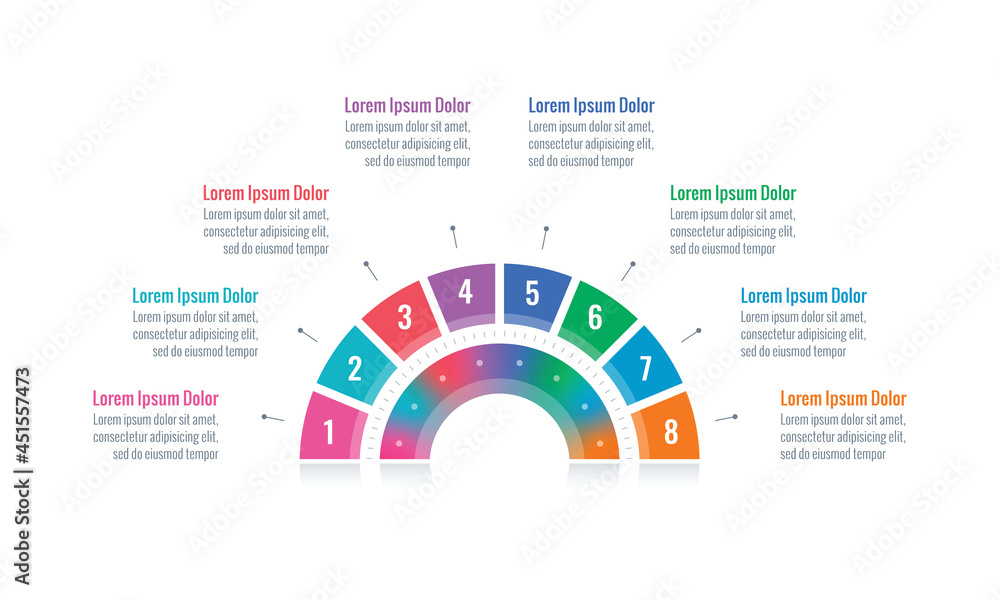 Lorem Ipsum Dolor
Lorem ipsum dolor sit amet, consectetur adipisicing elit, sed do eiusmod tempor

Lorem Ipsum Dolor
Lorem ipsum dolor sit amet, consectetur adipisicing elit, sed do eiusmod tempor

Lorem Ipsum Dolor
Lorem ipsum dolor sit amet, consectetur adipisicing elit, sed do eiusmod tempor

Lorem Ipsum Dolor
Lorem ipsum dolor sit amet, consectetur adipisicing elit, sed do eiusmod tempor

Lorem Ipsum Dolor
Lorem ipsum dolor sit amet, consectetur adipisicing elit, sed do eiusmod tempor

Lorem Ipsum Dolor
Lorem ipsum dolor sit amet, consectetur adipisicing elit, sed do eiusmod tempor

Lorem Ipsum Dolor
Lorem ipsum dolor sit amet, consectetur adipisicing elit, sed do eiusmod tempor

Lorem Ipsum Dolor
Lorem ipsum dolor sit amet, consectetur adipisicing elit, sed do eiusmod tempor

1 2 3 4 5 6 7 8

Adobe Stock | #451557473