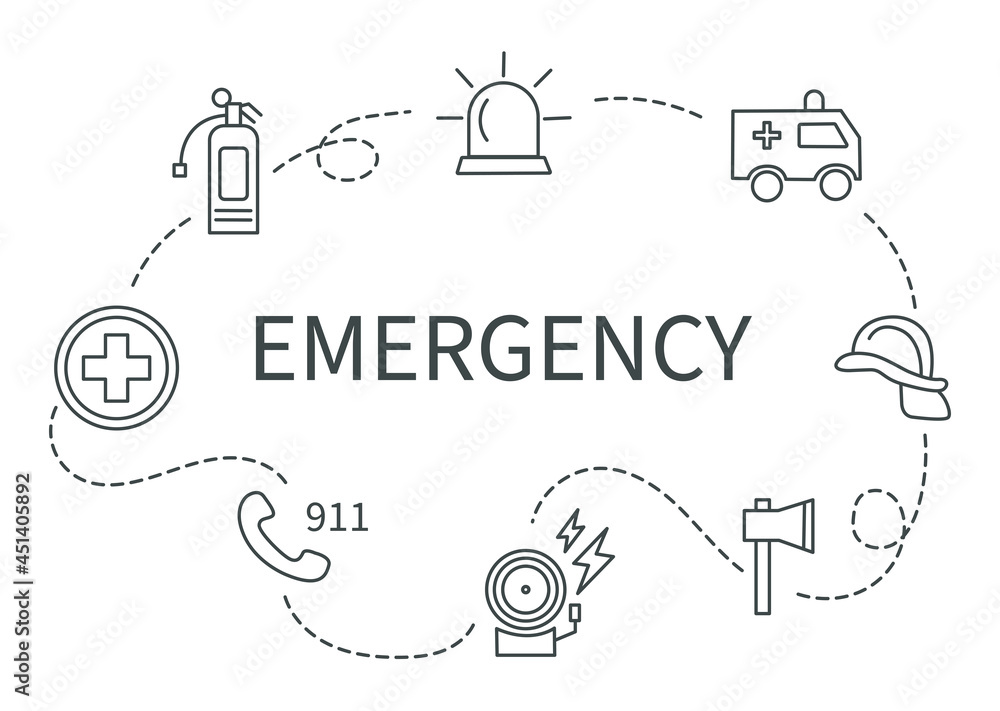 EMERGENCY

911

Adobe Stock | #451405892