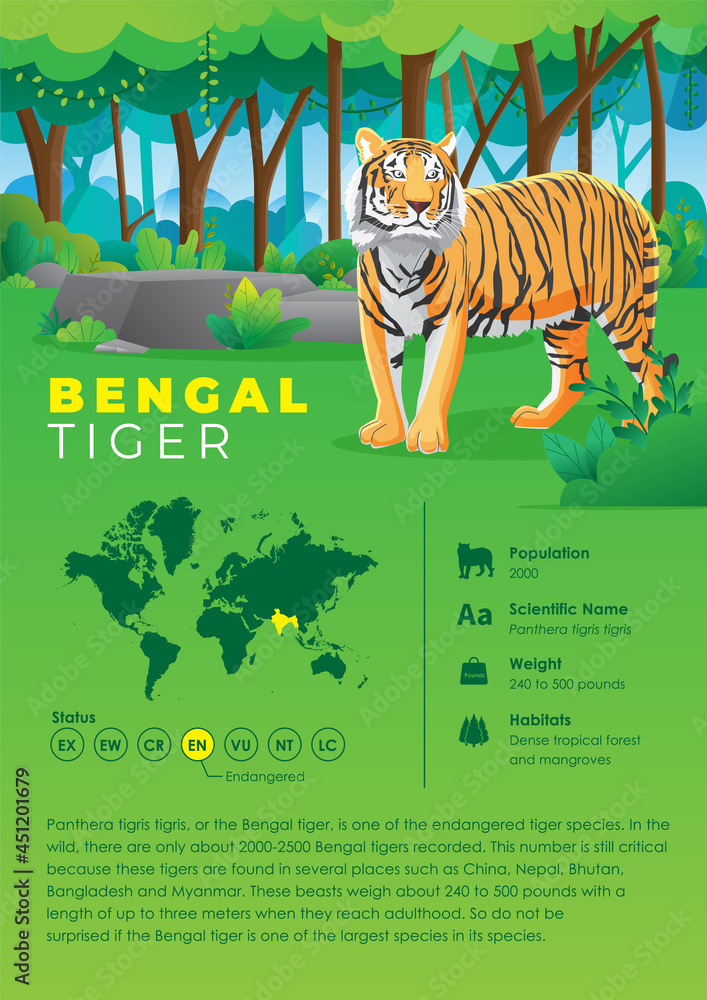 BENGAL
TIGER

Status
EX EW CR EN VU NT LC
Endangered

Population
2000

Aa
Scientific Name
Panthera tigris tigris

Pounds
Weight
240 to 500 pounds

Habitats
Dense tropical forest and mangroves

Panthera tigris tigris, or the Bengal tiger, is one of the endangered tiger species. In the wild, there are only about 2000-2500 Bengal tigers recorded. This number is still critical because these tigers are found in several places such as China, Nepal, Bhutan, Bangladesh and Myanmar. These beasts weigh about 240 to 500 pounds with a length of up to three meters when they reach adulthood. So do not be surprised if the Bengal tiger is one of the largest species in its species.

Adobe Stock | #451201679